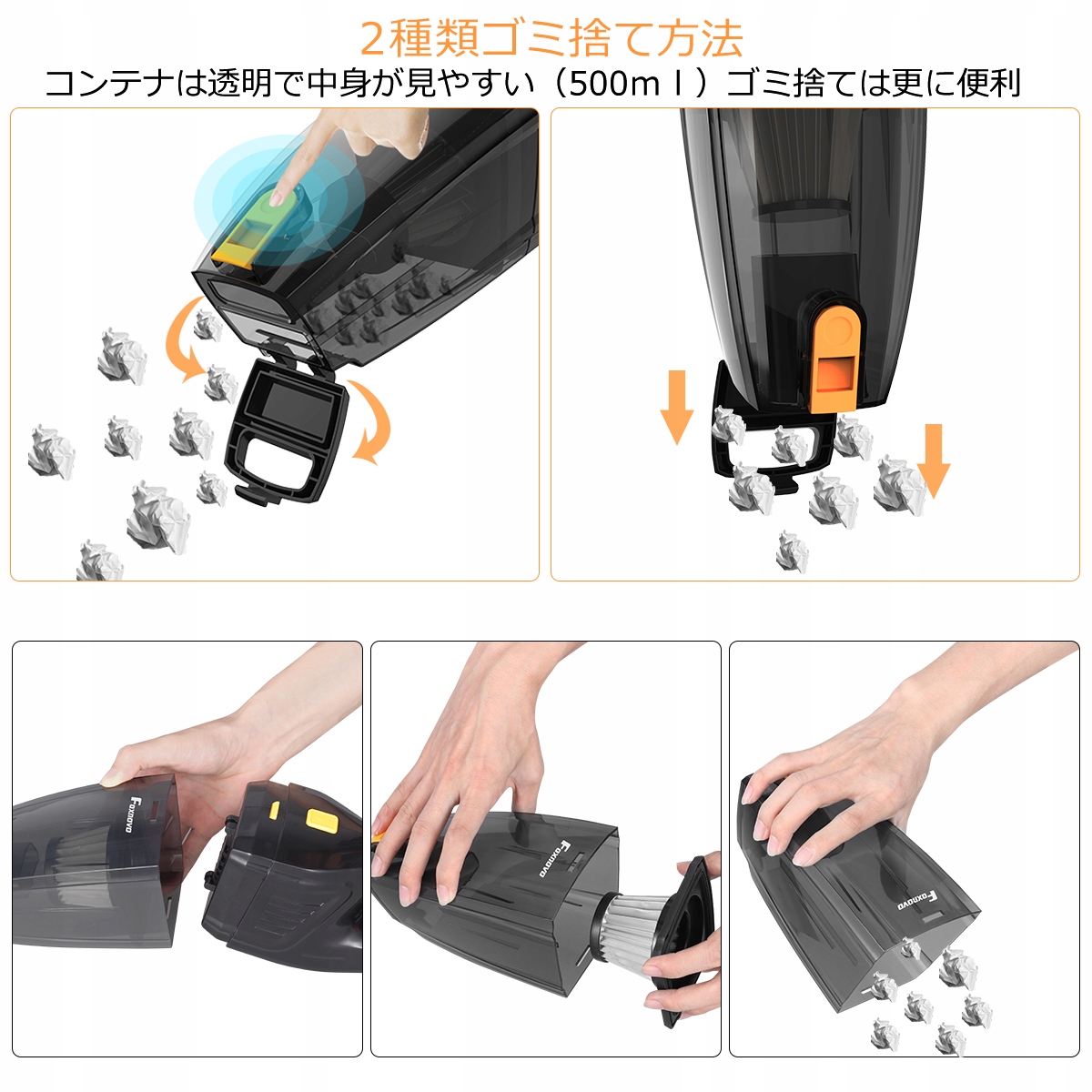 2種類ゴミ捨て方法
コンテナは透明で中身が見やすい（500ｍｌ）ゴミ捨ては更に便利

Foxnovo

Foxnovo

Foxnovo