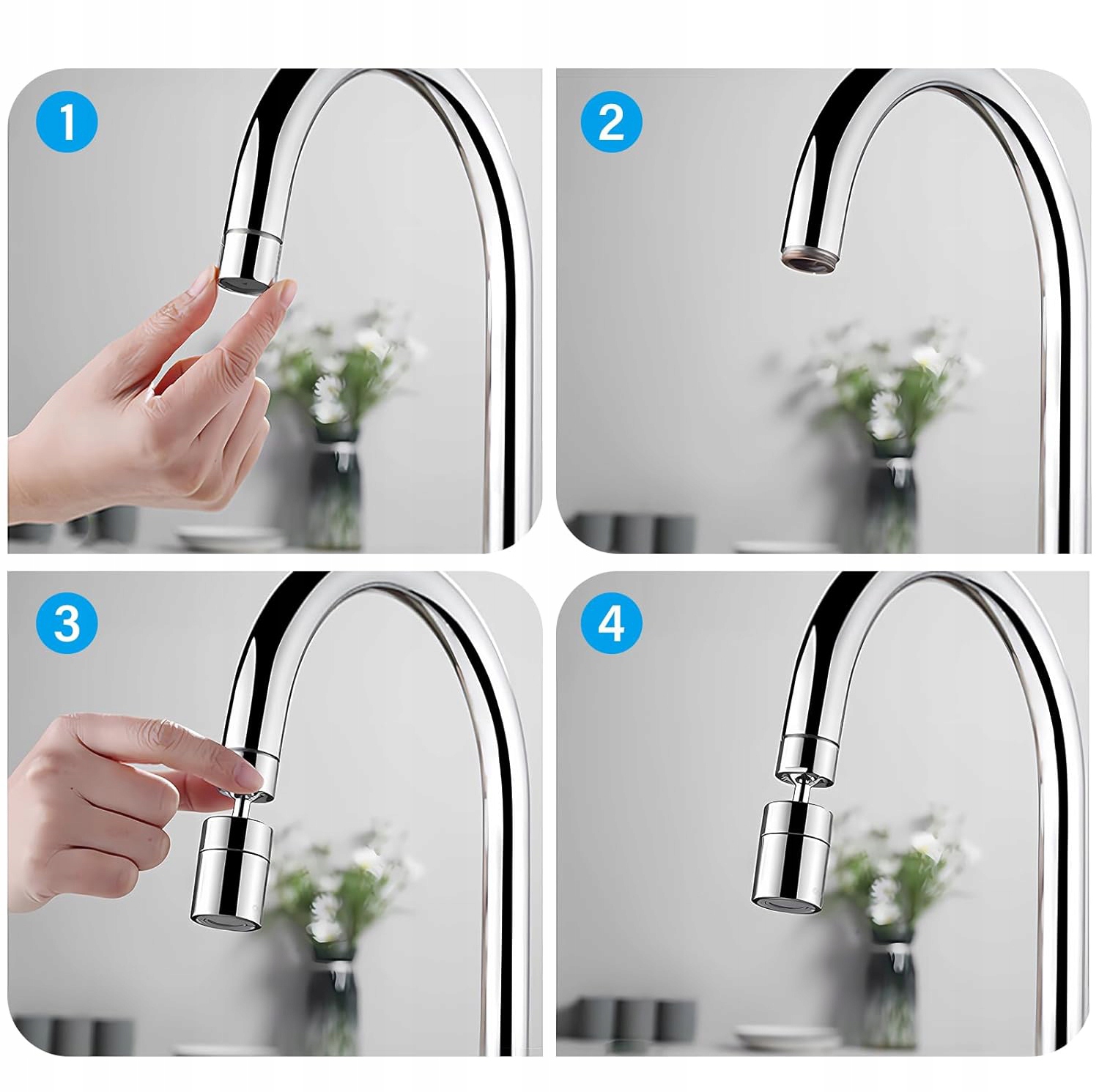 1

2

3

4