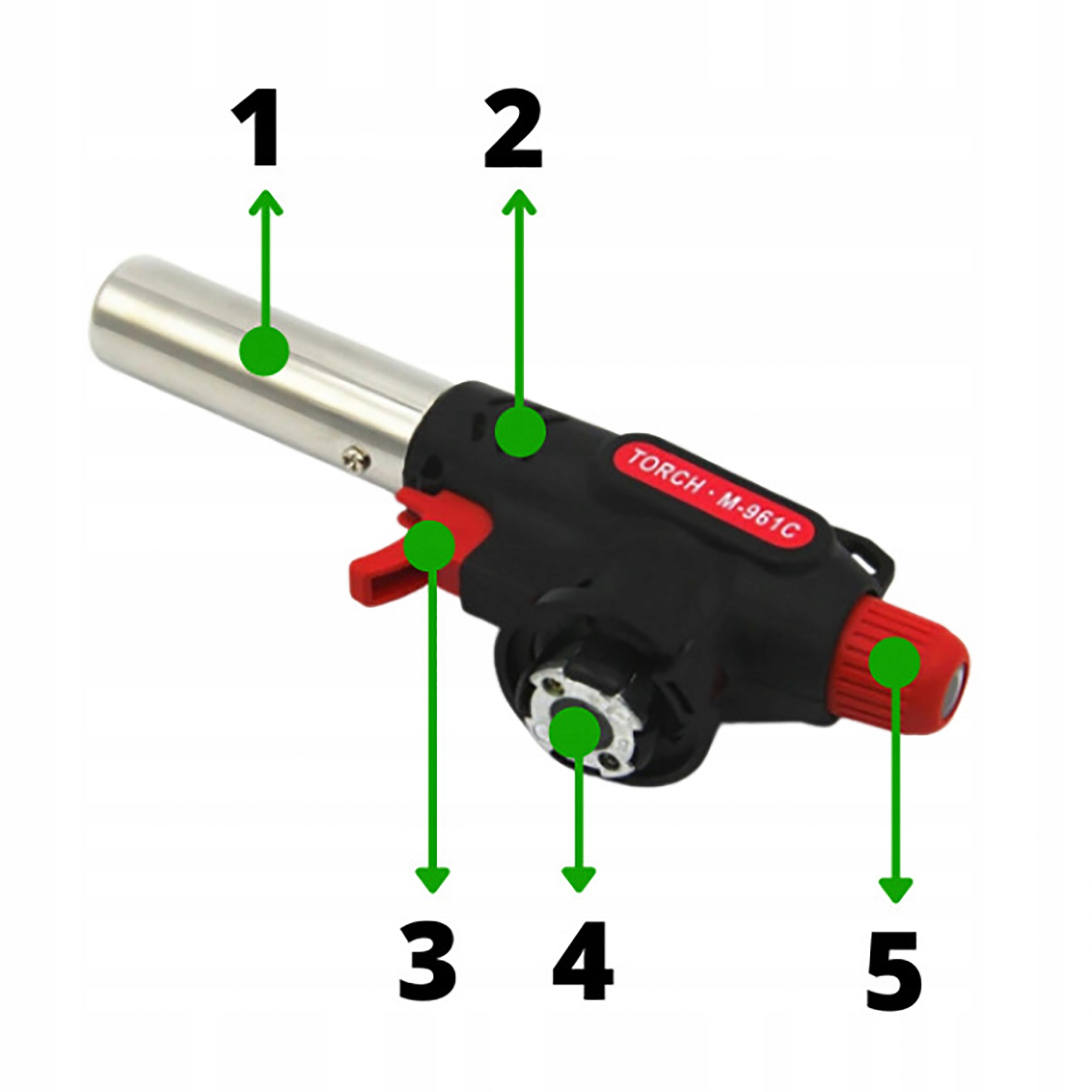 1

2

TORCH · M-961C

3

4

5