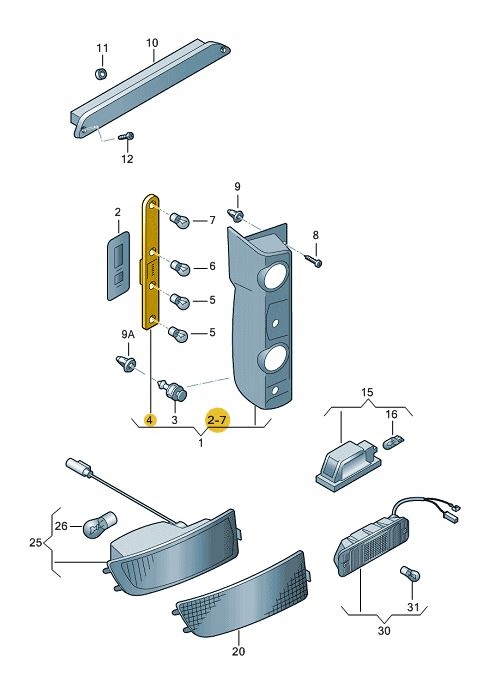 11
10
12
9
2
7
8
6
5
5
9A
4
3
2-7
1
15
16
26
25
20
31
30