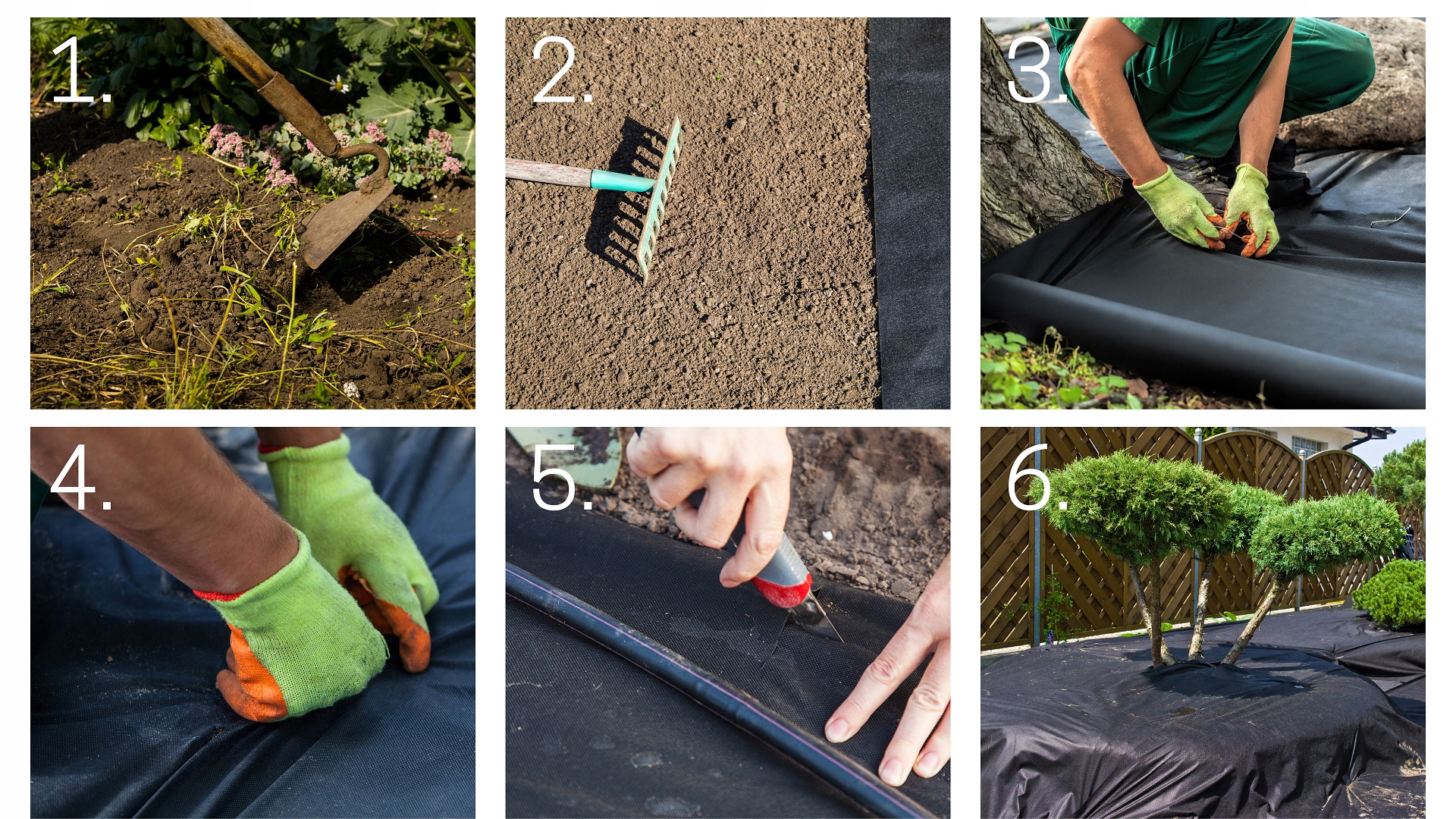 1.

2.

3.

4.

5.

6.