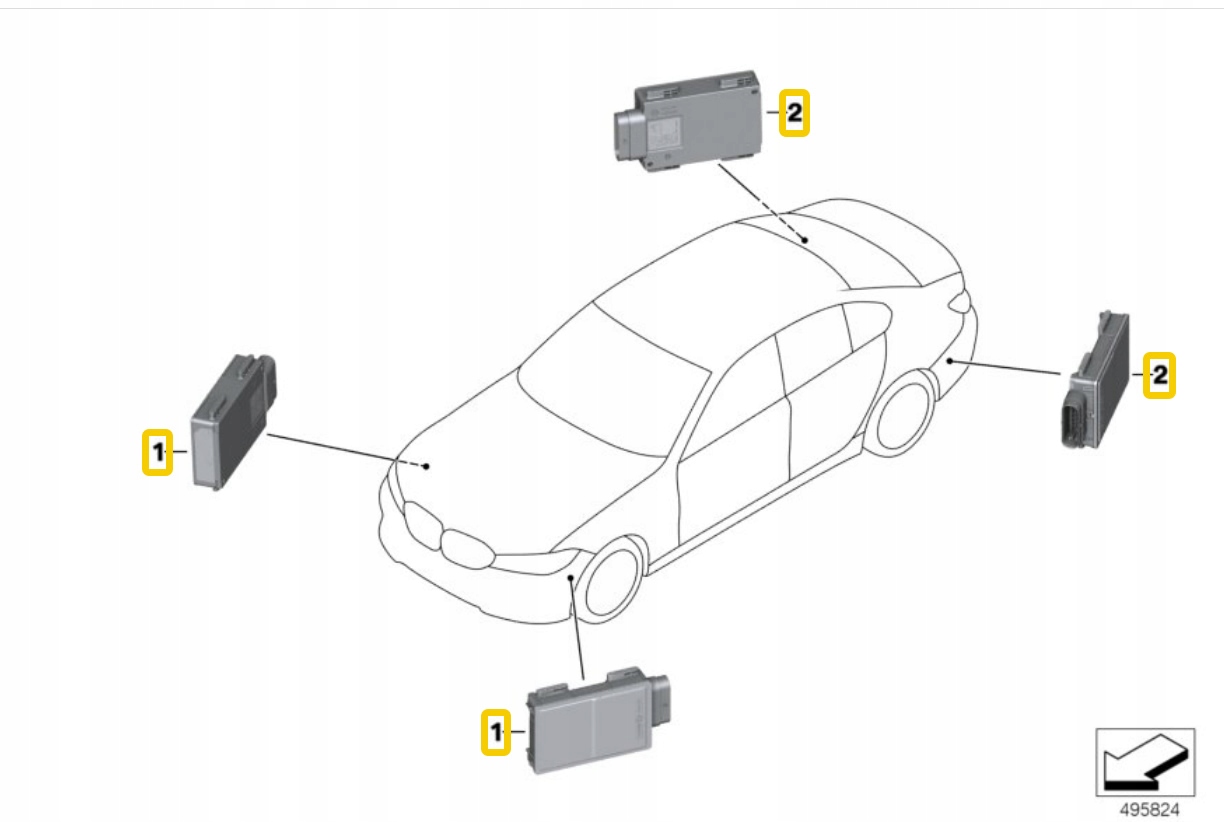 2

1

2

1

495824