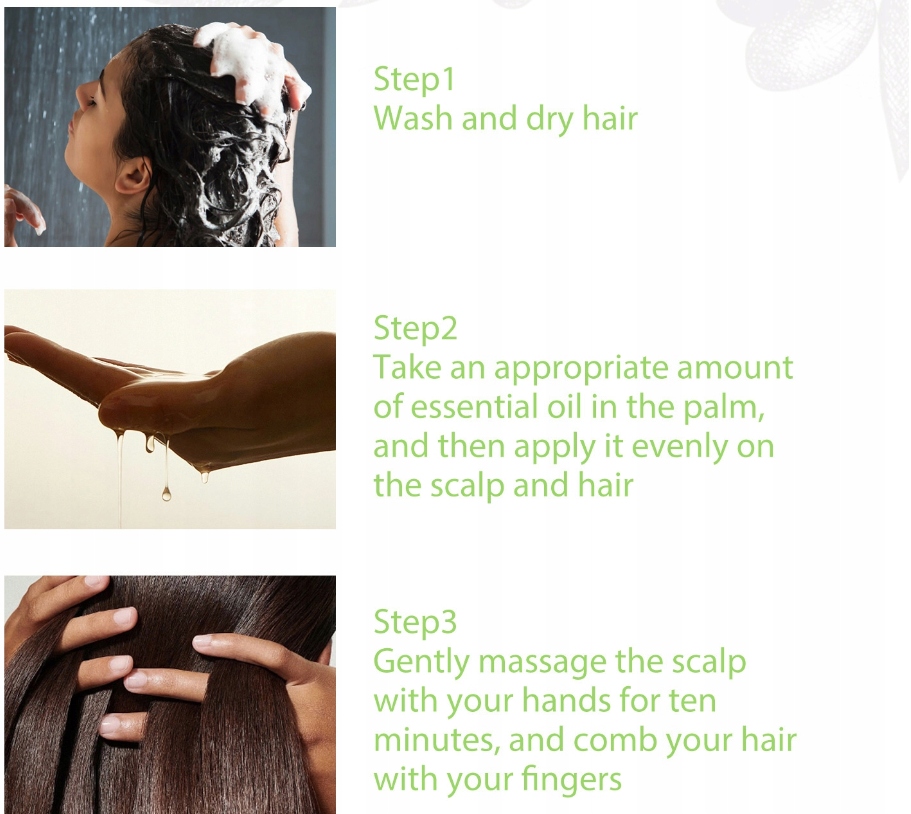 Step1
Wash and dry hair

Step2
Take an appropriate amount of essential oil in the palm, and then apply it evenly on the scalp and hair

Step3
Gently massage the scalp with your hands for ten minutes, and comb your hair with your fingers