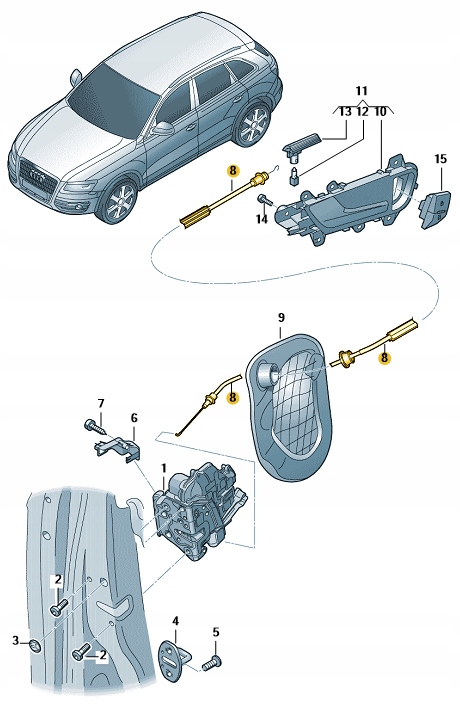 11
13 12 10
15
8
14
9
8
8
7
6
1
2
3
2
4
5