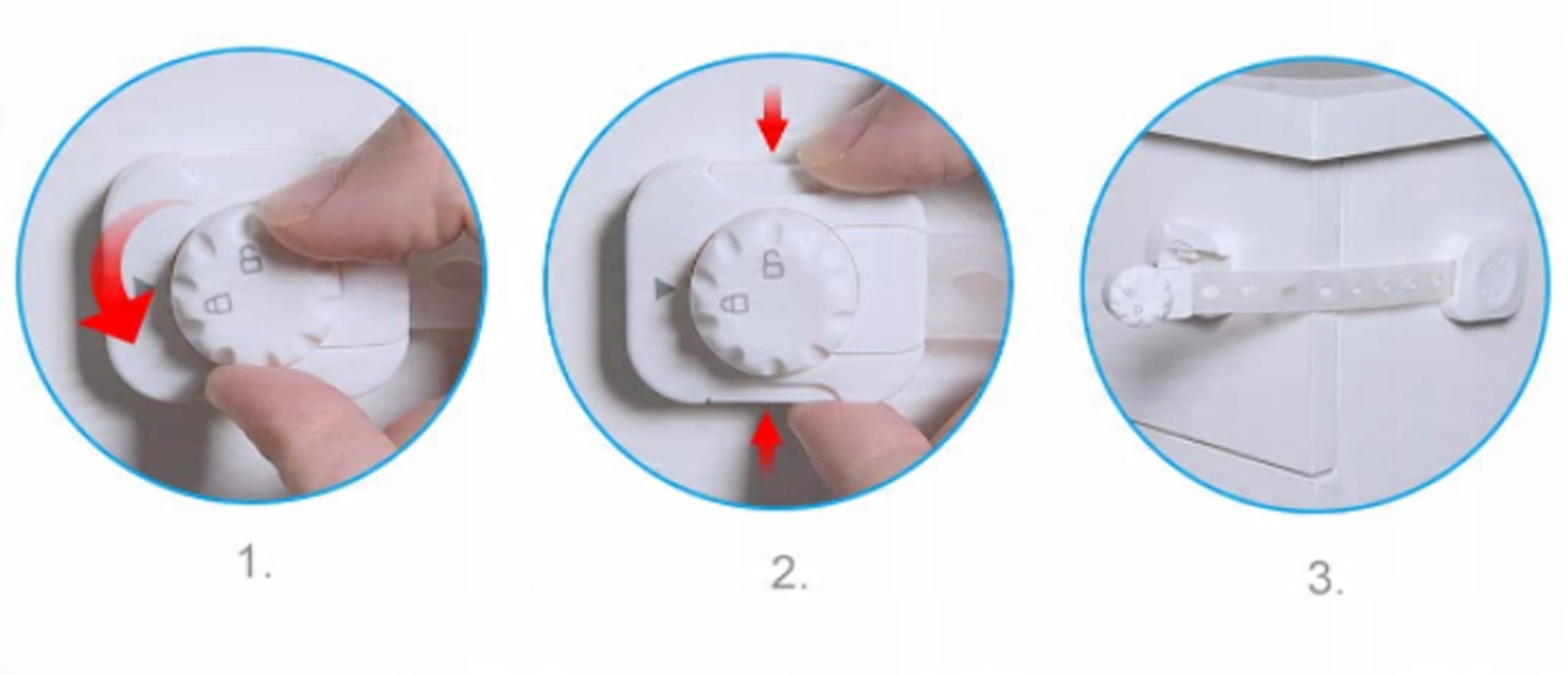 1.

2.

3.