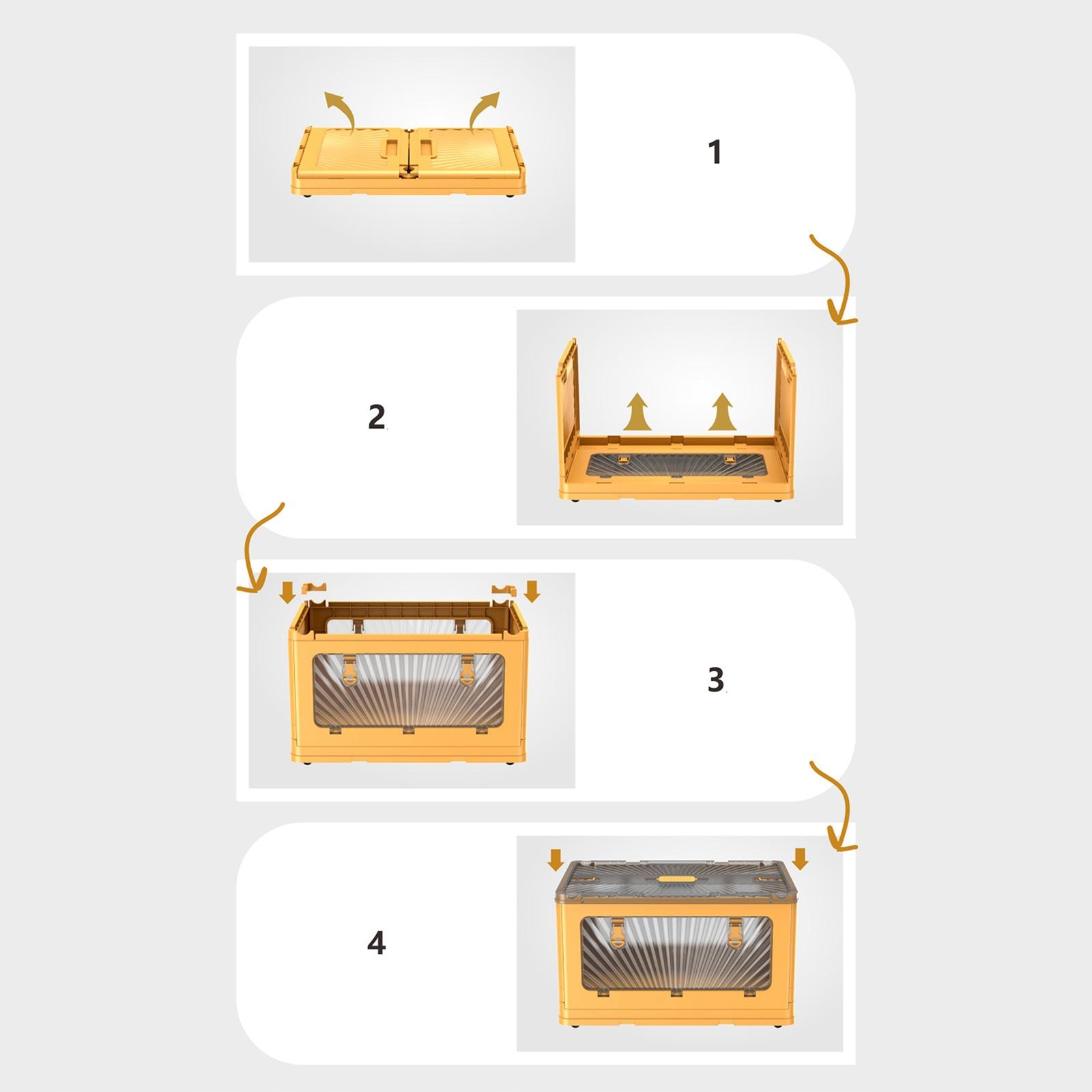 1

2

3

4