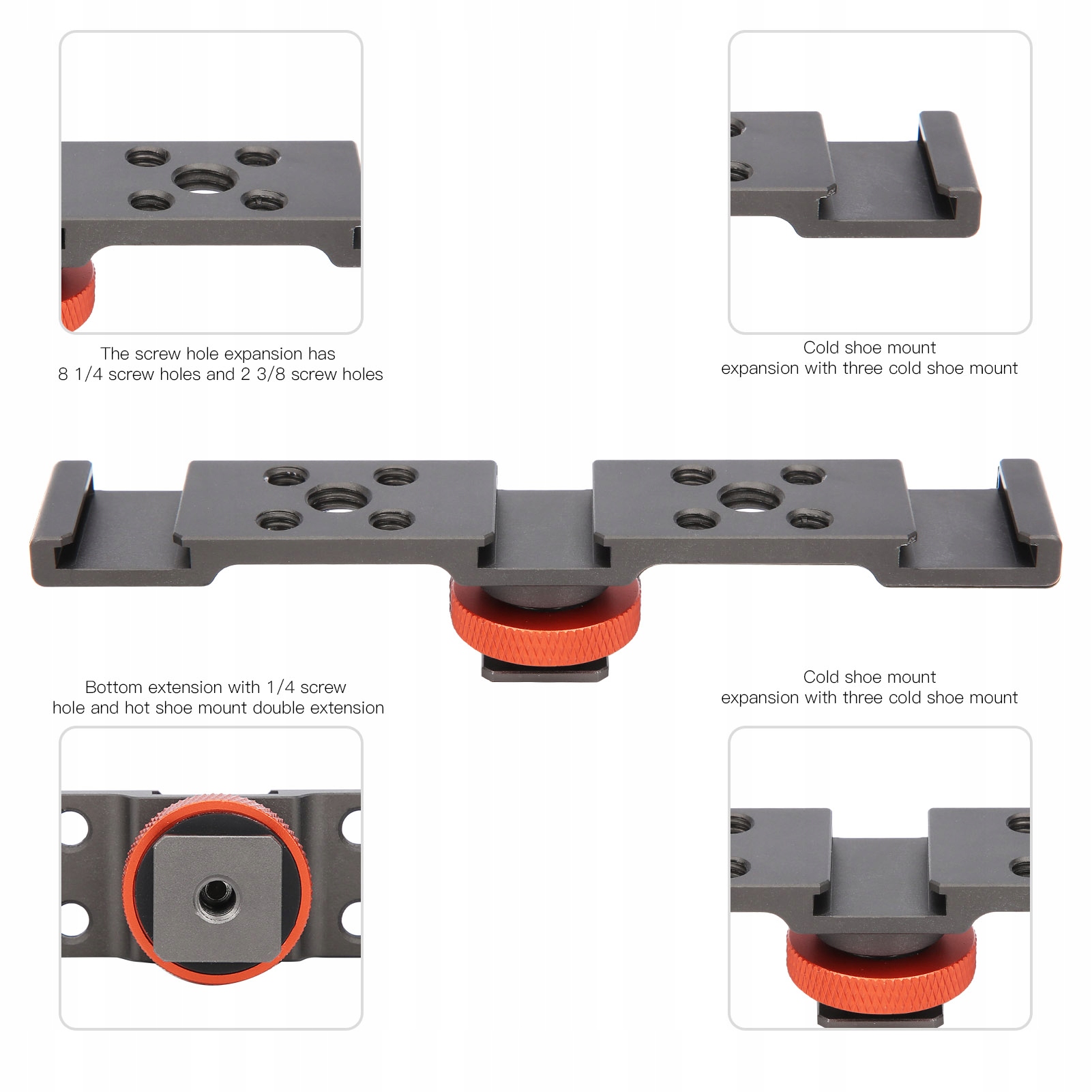 The screw hole expansion has
8 1/4 screw holes and 2 3/8 screw holes

Cold shoe mount
expansion with three cold shoe mount

Bottom extension with 1/4 screw
hole and hot shoe mount double extension

Cold shoe mount
expansion with three cold shoe mount