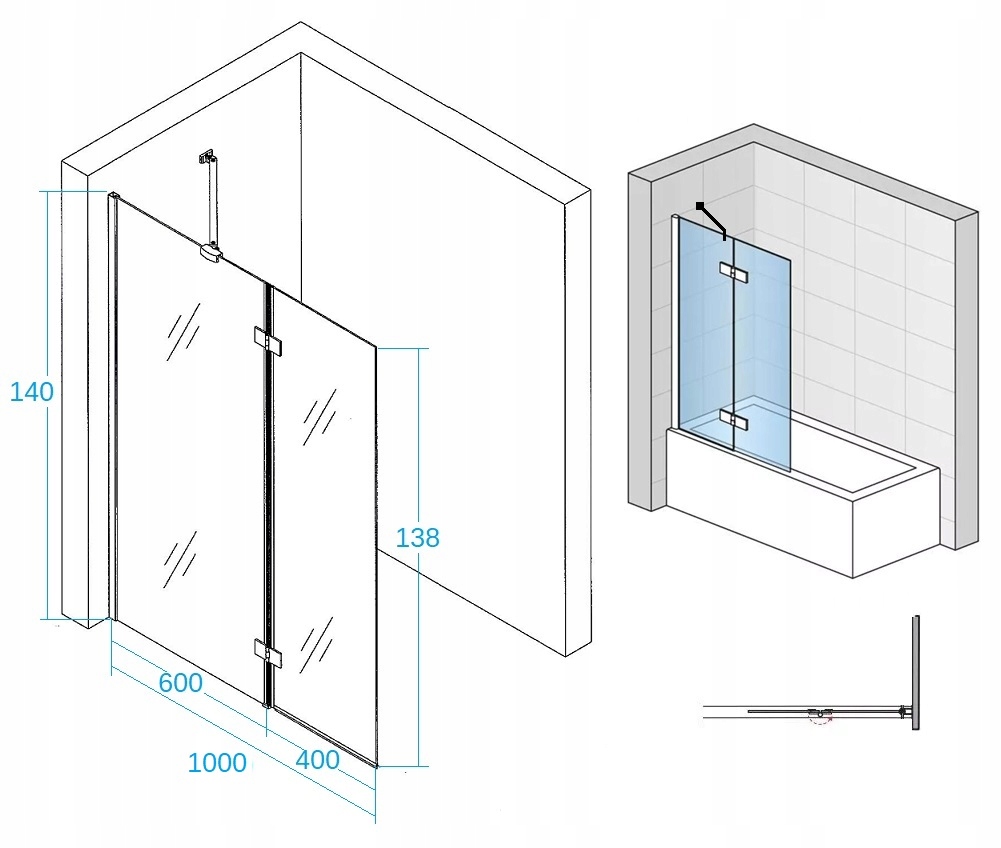 140

138

600

400

1000