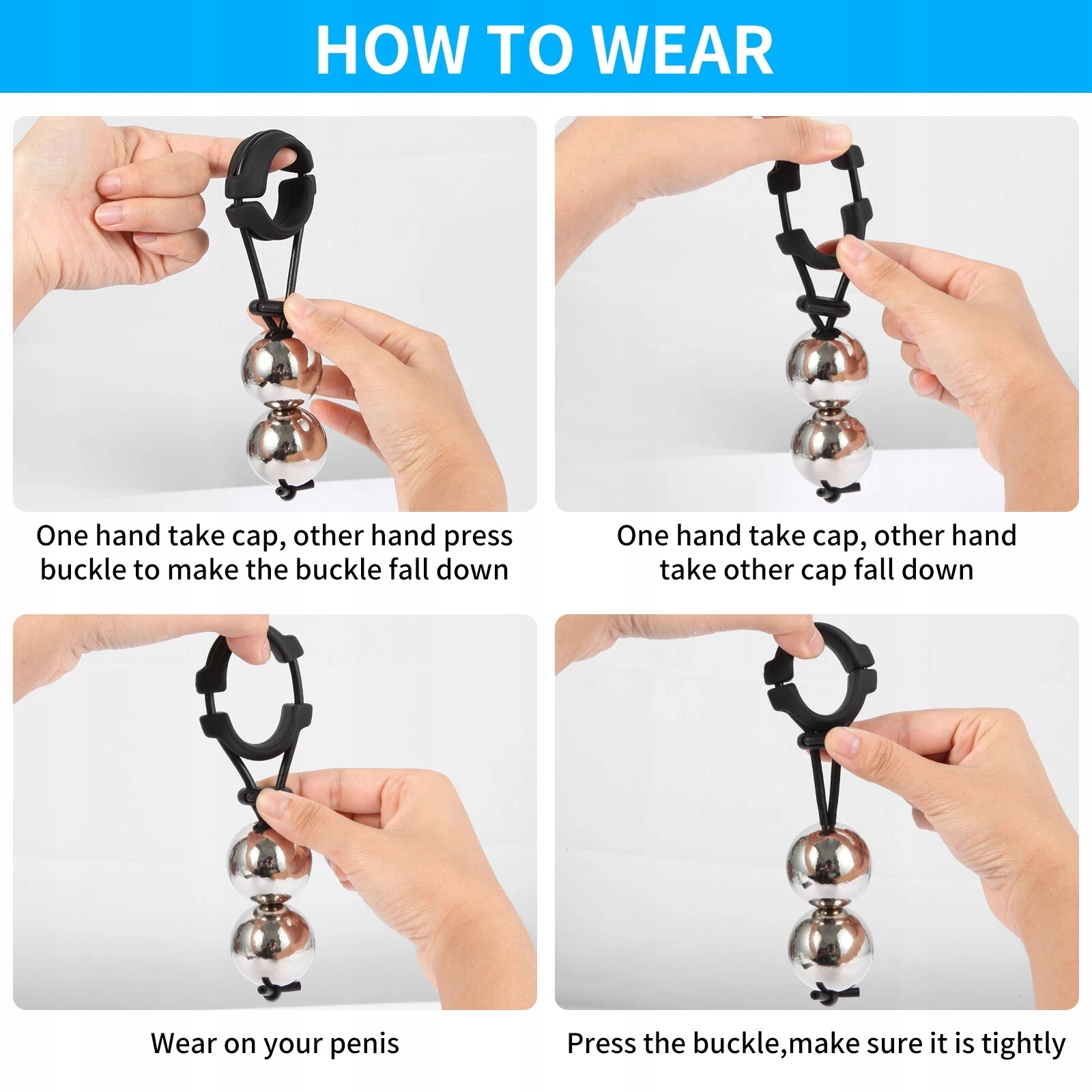 HOW TO WEAR

One hand take cap, other hand press buckle to make the buckle fall down

One hand take cap, other hand take other cap fall down

Wear on your penis

Press the buckle,make sure it is tightly