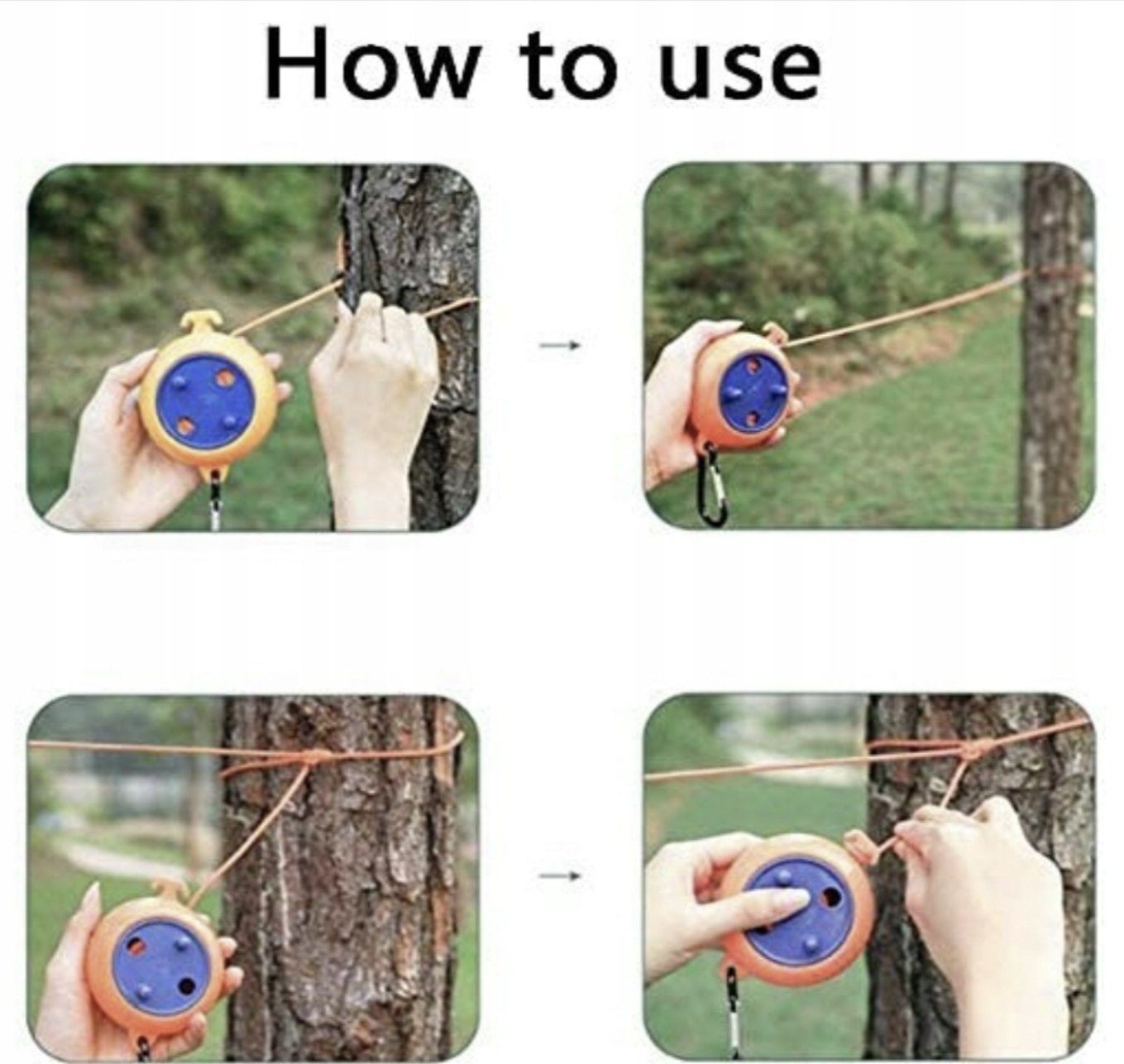 How to use