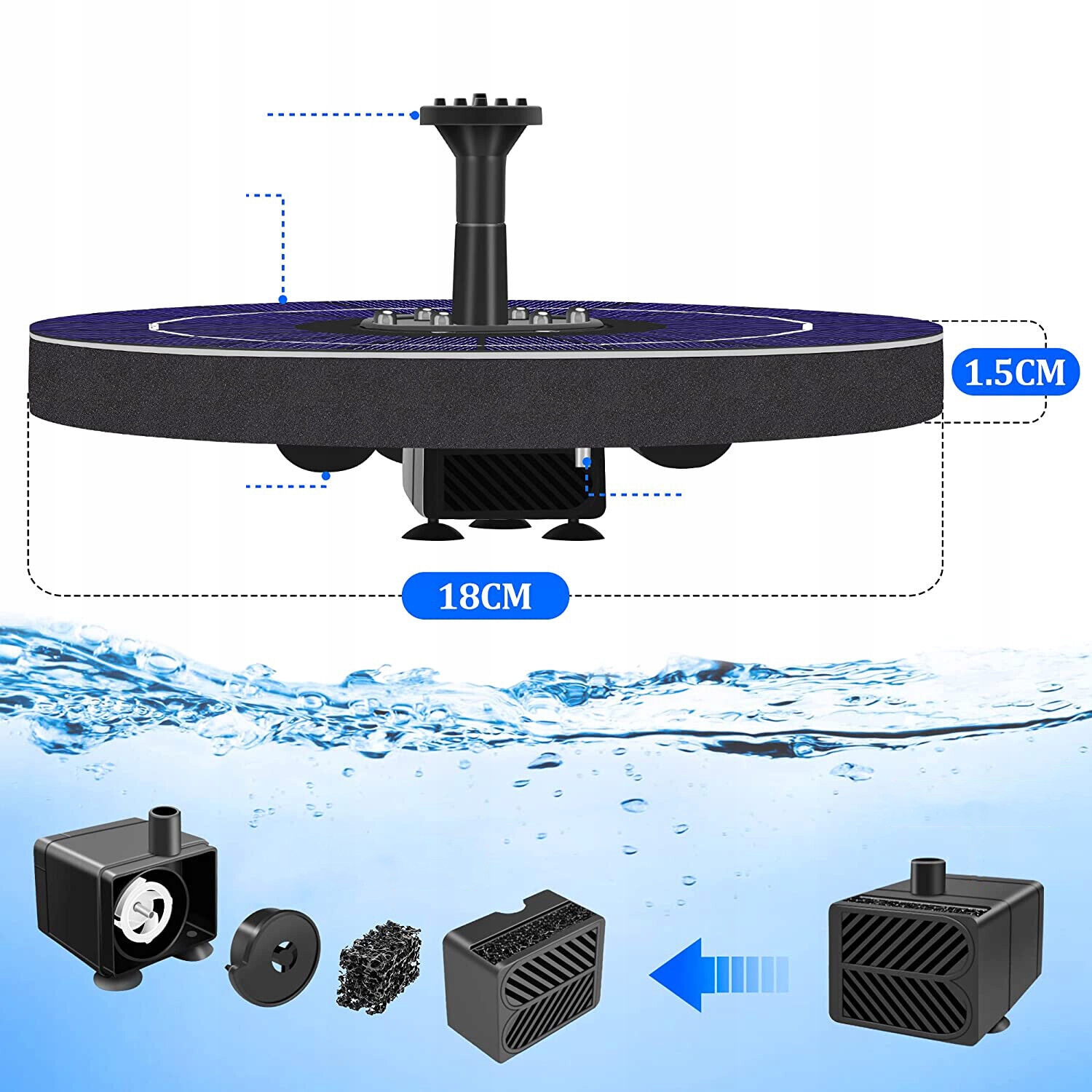 1.5CM

18CM