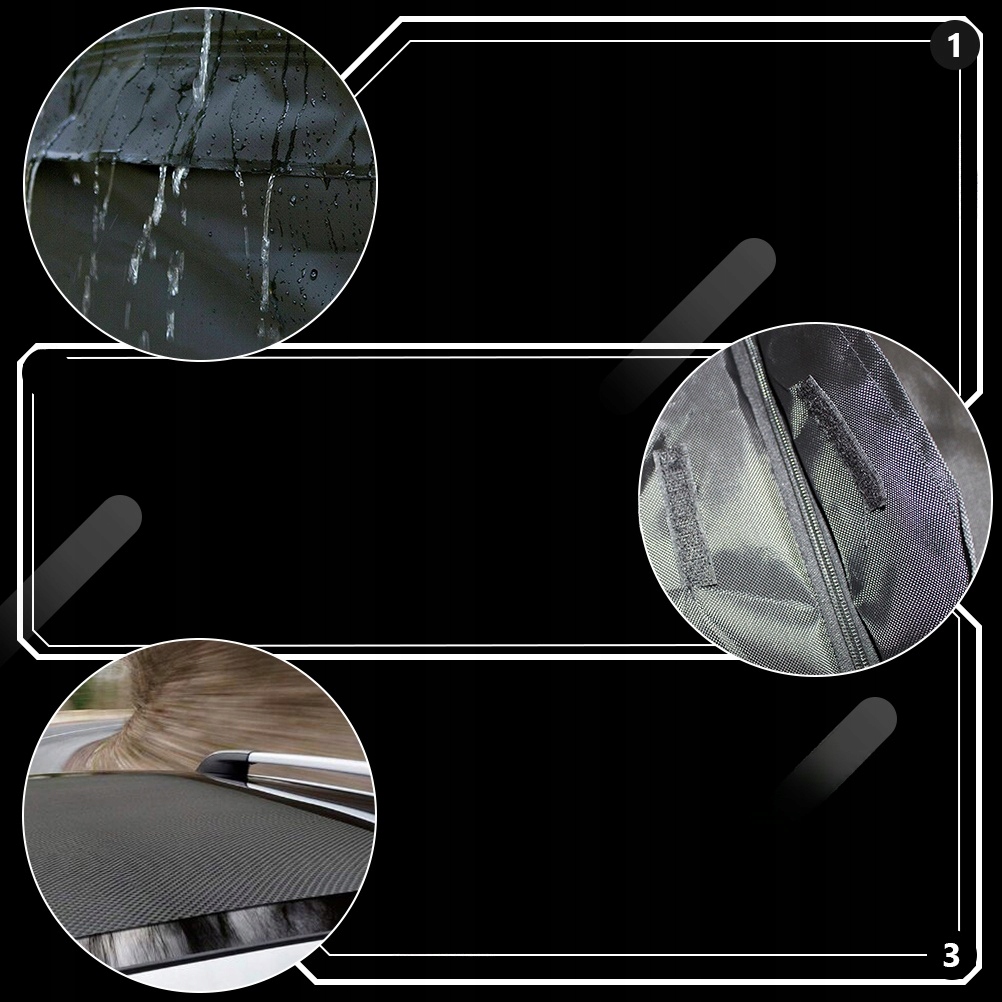 1

3