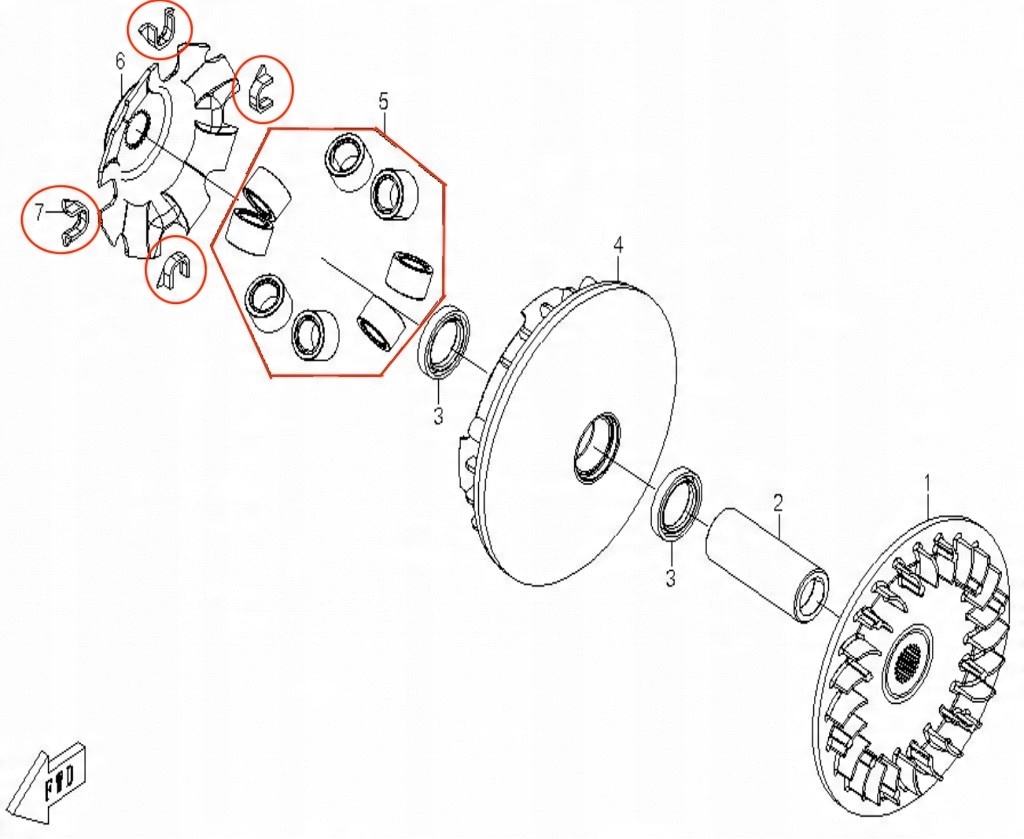 6
5
7
4
3
3
2
1
FWD