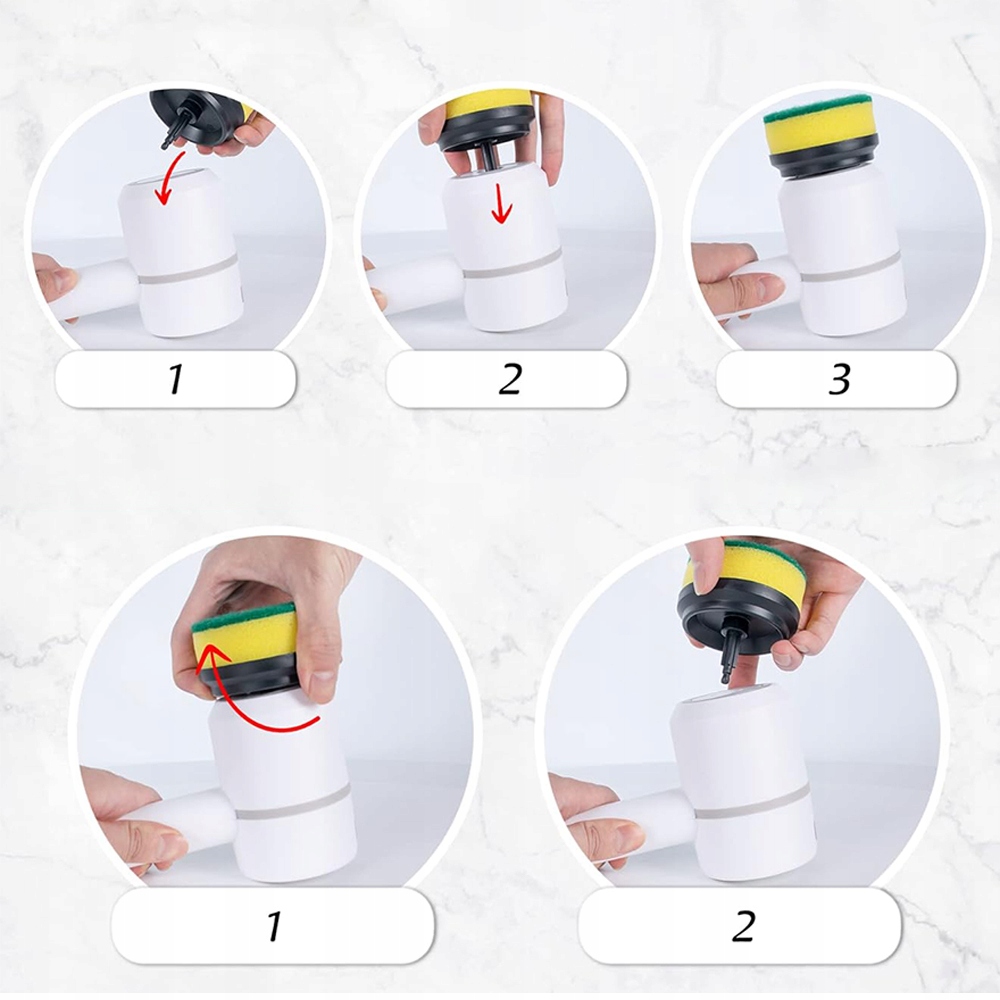 1

2

3

1

2