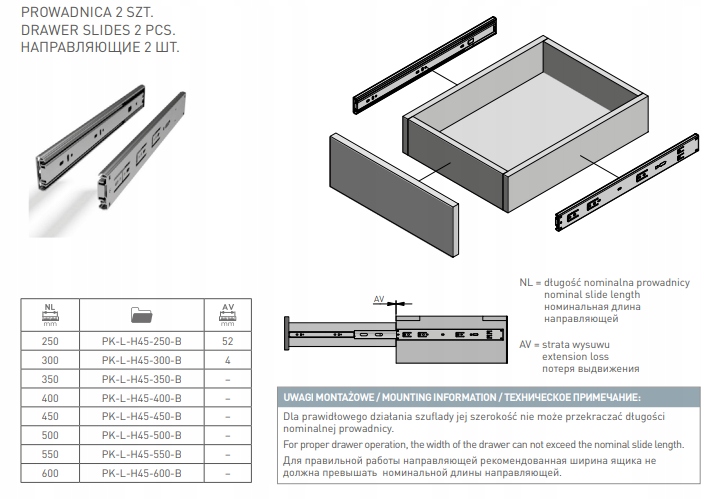 PROWADNICA 2 SZT.
DRAWER SLIDES 2 PCS.
НАПРАВЛЯЮЩИЕ 2 ШТ.

| NL mm | | AV mm |
|---|---|---|
| 250 | PK-L-H45-250-B | 52 |
| 300 | PK-L-H45-300-B | 4 |
| 350 | PK-L-H45-350-B | – |
| 400 | PK-L-H45-400-B | – |
| 450 | PK-L-H45-450-B | – |
| 500 | PK-L-H45-500-B | – |
| 550 | PK-L-H45-550-B | – |
| 600 | PK-L-H45-600-B | – |

AV

NL = długość nominalna prowadnicy
nominal slide length
номинальная длина направляющей

AV = strata wysuwu
extension loss
потеря выдвижения

UWAGI MONTAŻOWE / MOUNTING INFORMATION / ТЕХНИЧЕСКОЕ ПРИМЕЧАНИЕ:

Dla prawidłowego działania szuflady jej szerokość nie może przekraczać długości nominalnej prowadnicy.

For proper drawer operation, the width of the drawer can not exceed the nominal slide length.

Для правильной работы направляющей рекомендованная ширина ящика не должна превышать номинальной длины направляющей.