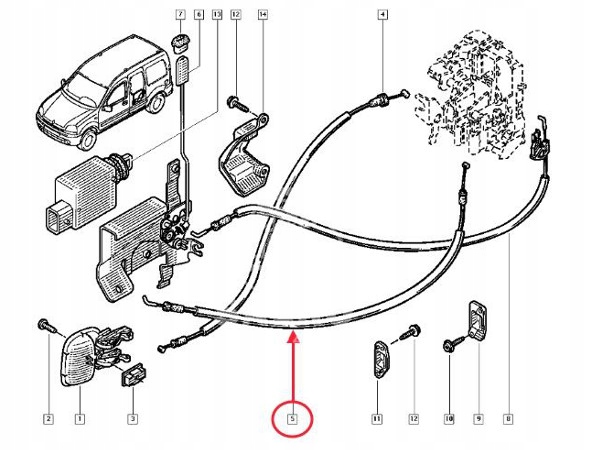 7
6
13
12
14
4
2
1
3
5
11
12
10
9
8