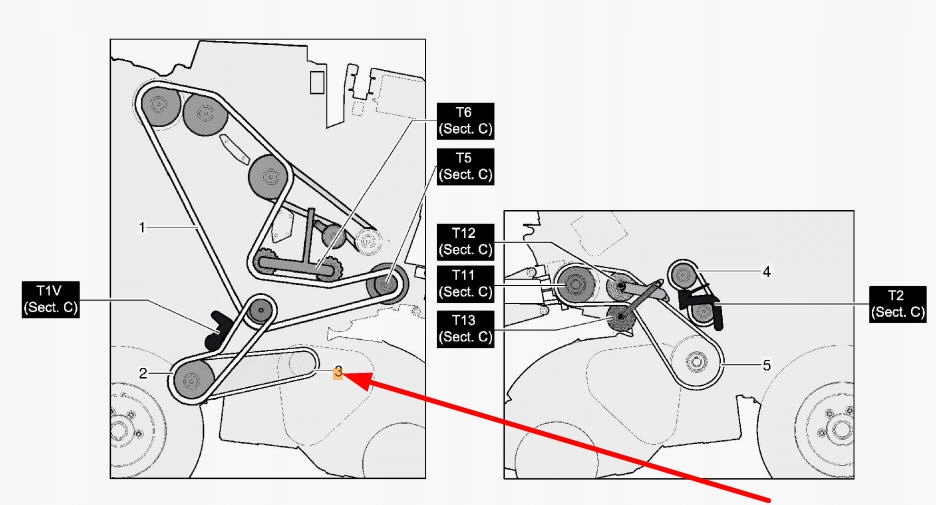 T6
(Sect. C)

T5
(Sect. C)

1

T1V
(Sect. C)

2

3

T12
(Sect. C)

T11
(Sect. C)

T13
(Sect. C)

4

T2
(Sect. C)

5