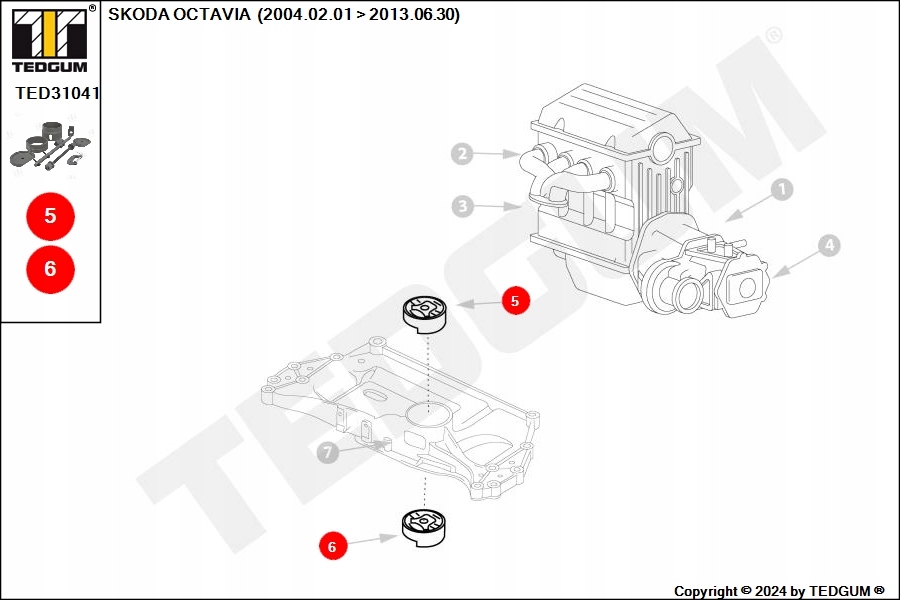 TEDGUM®

TED31041

5

6

SKODA OCTAVIA (2004.02.01 > 2013.06.30)

TEDGUM®

2

3

1

4

5

7

6

Copyright © 2024 by TEDGUM ®