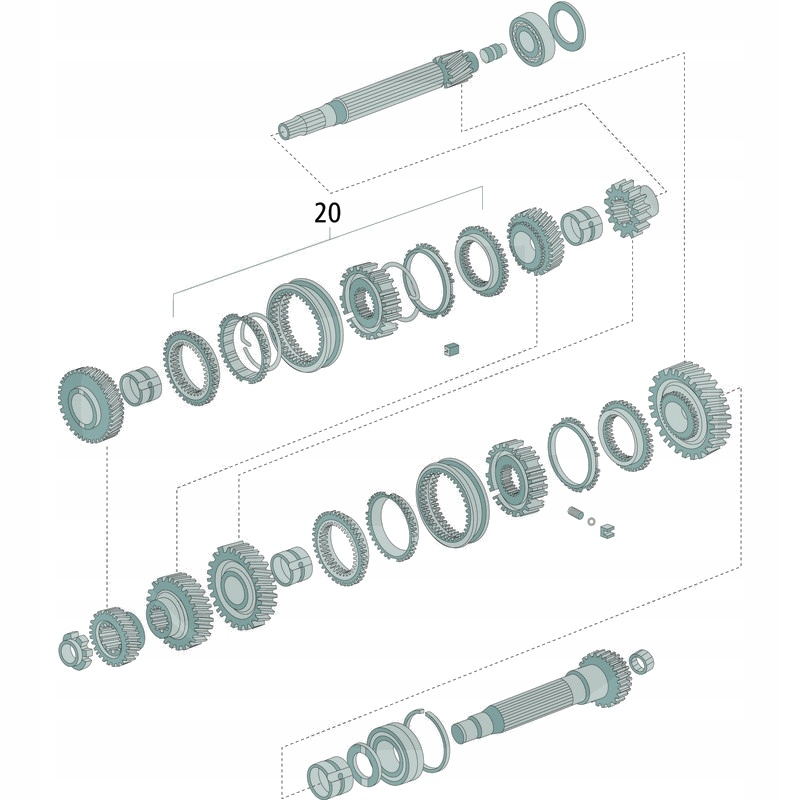 20