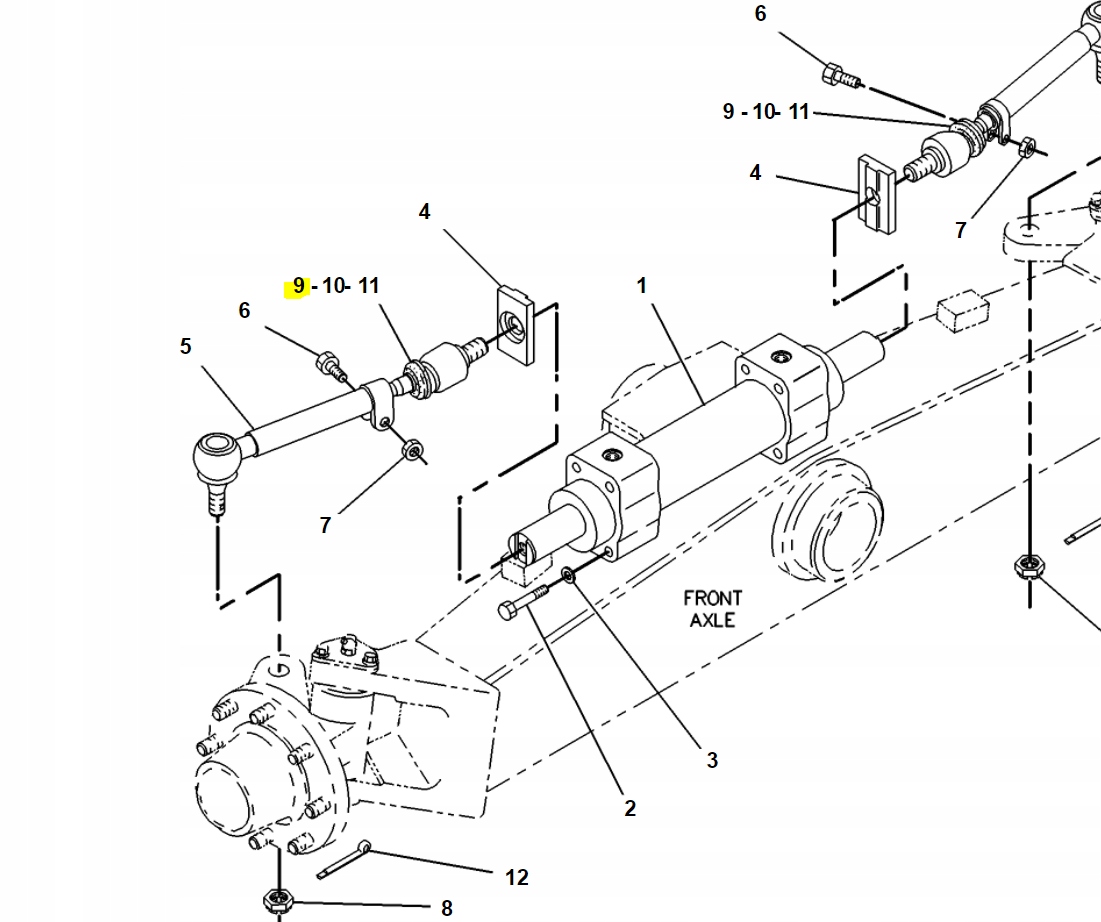 6

9 - 10- 11

4

7

4

9 - 10- 11

1

6

5

7

FRONT AXLE

3

2

12

8