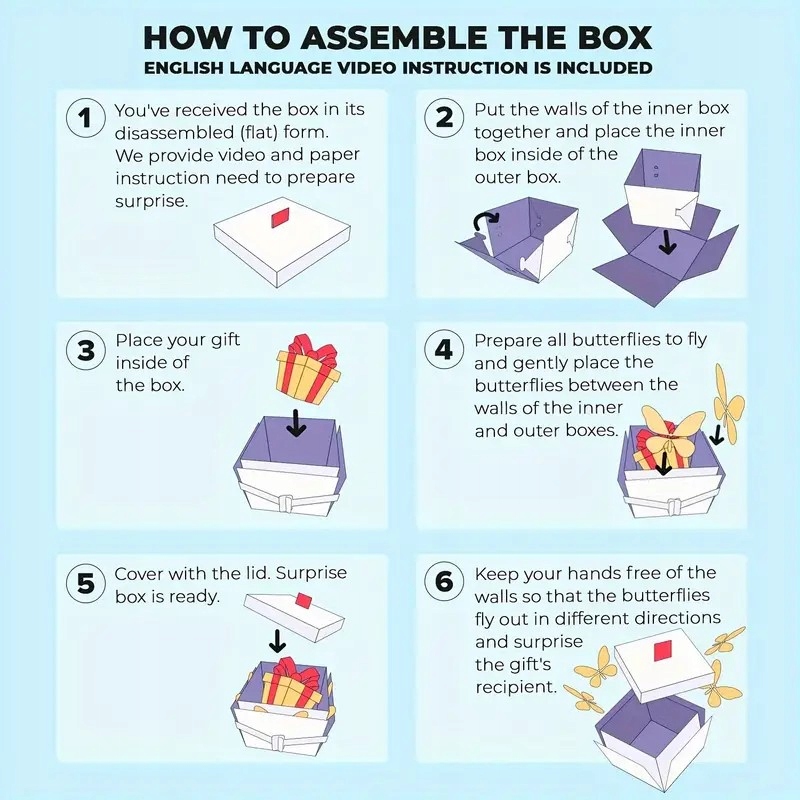 HOW TO ASSEMBLE THE BOX
ENGLISH LANGUAGE VIDEO INSTRUCTION IS INCLUDED

1 You've received the box in its disassembled (flat) form. We provide video and paper instruction need to prepare surprise.

2 Put the walls of the inner box together and place the inner box inside of the outer box.

3 Place your gift inside of the box.

4 Prepare all butterflies to fly and gently place the butterflies between the walls of the inner and outer boxes.

5 Cover with the lid. Surprise box is ready.

6 Keep your hands free of the walls so that the butterflies fly out in different directions and surprise the gift's recipient.