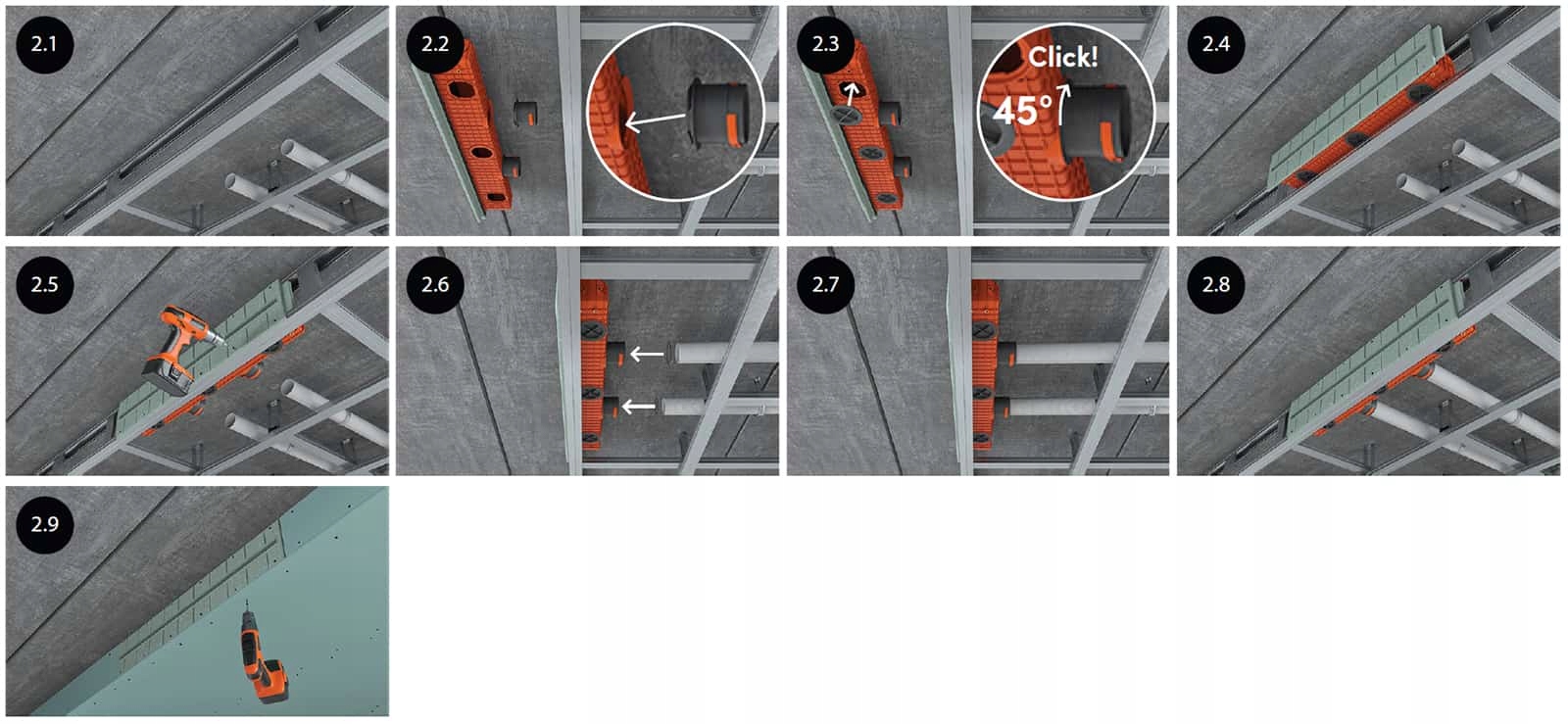 2.1

2.2

2.3

Click!

45°

2.4

2.5

2.6

2.7

2.8

2.9