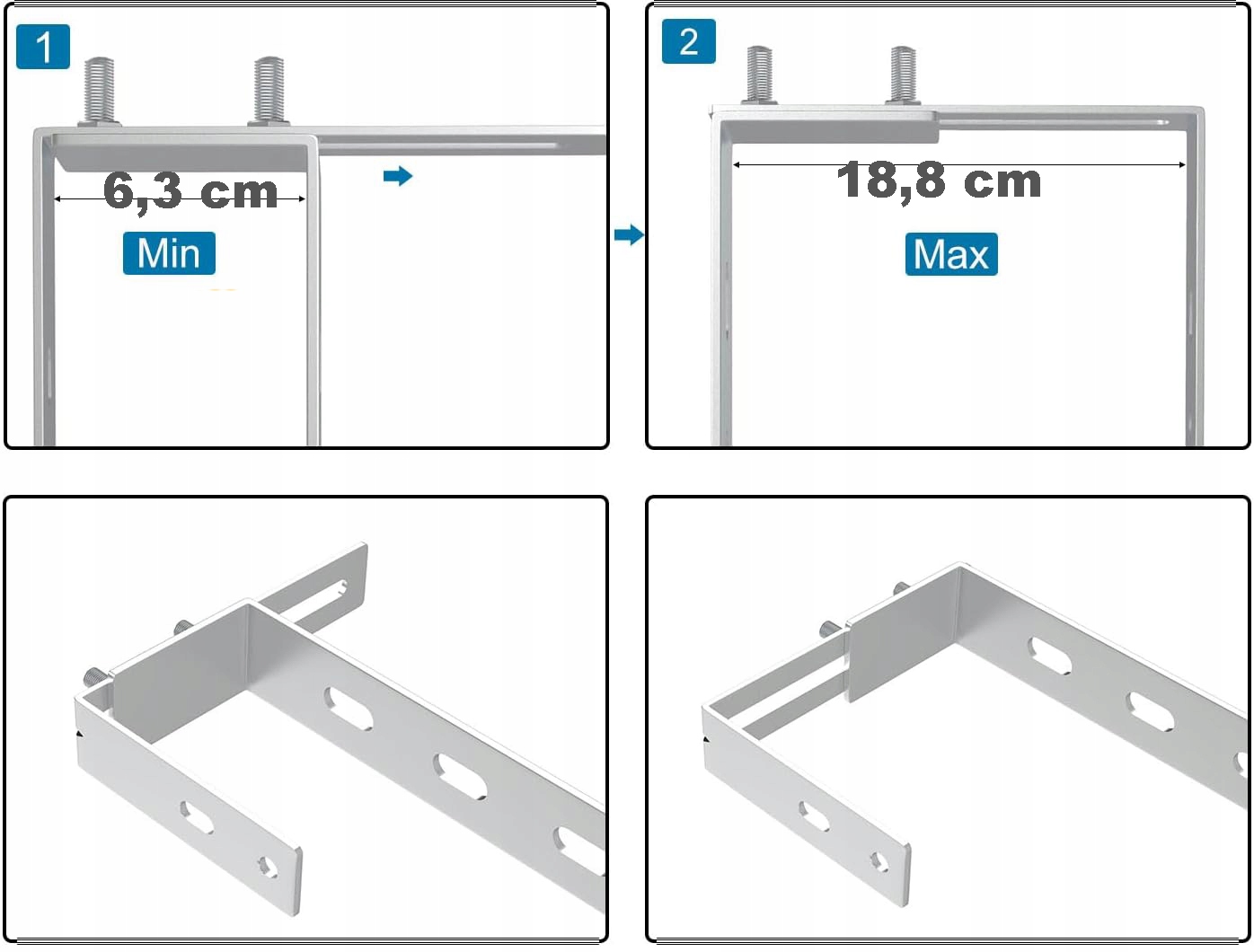 1

6,3 cm

Min

2

18,8 cm

Max