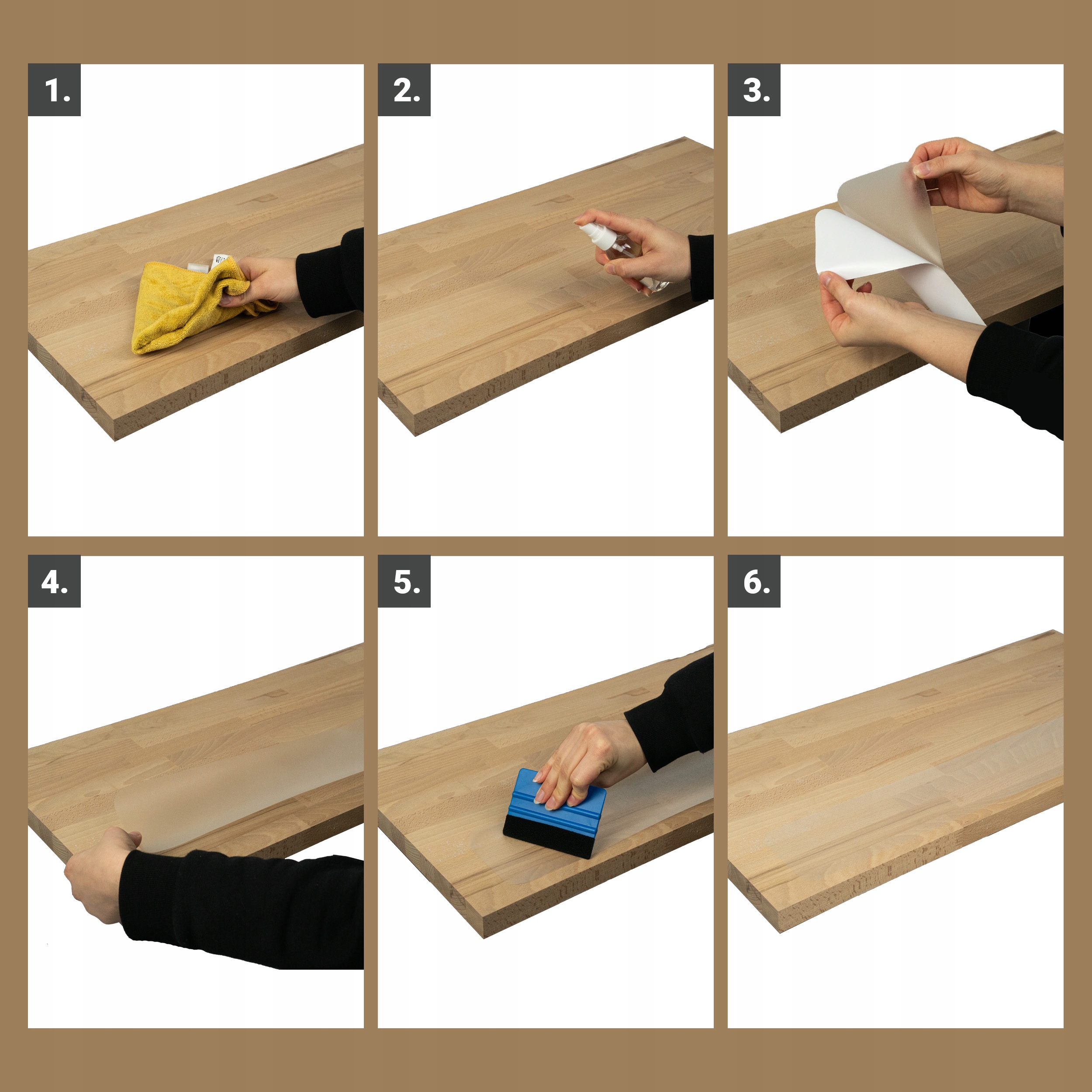 1.

2.

3.

4.

5.

6.