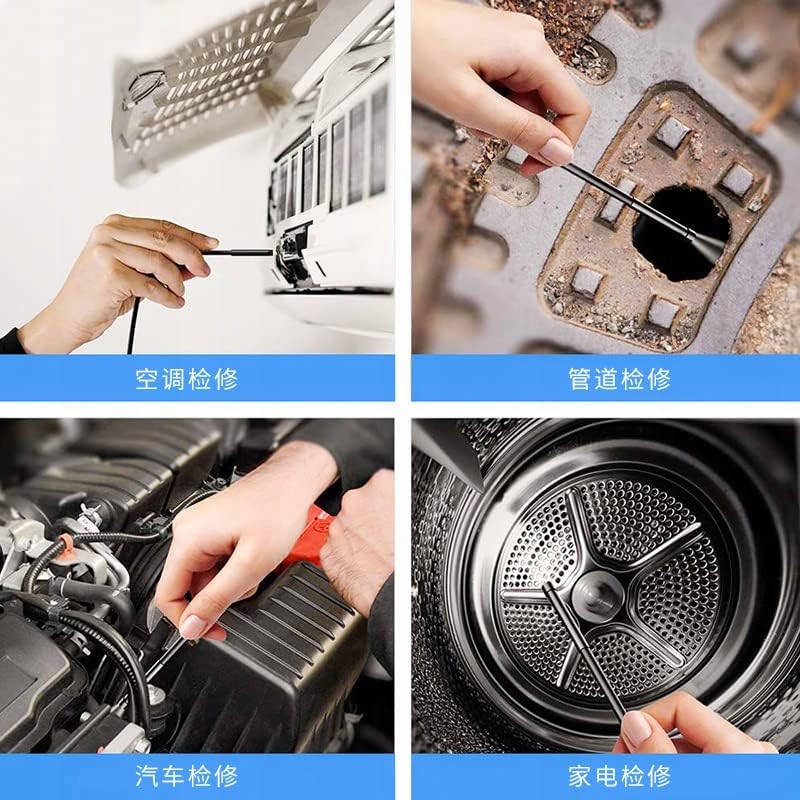 空调检修

管道检修

汽车检修

家电检修