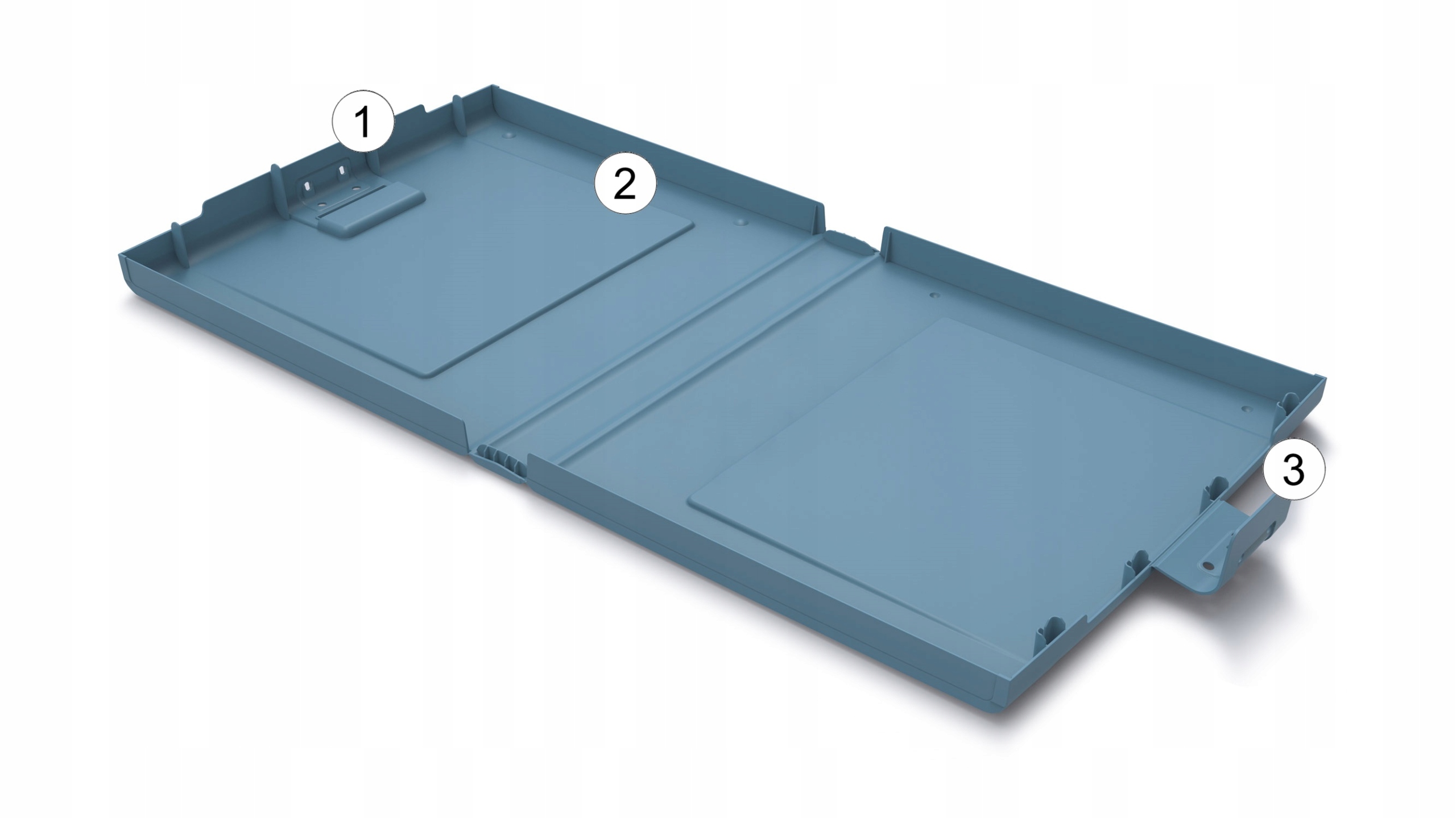 1
2
3