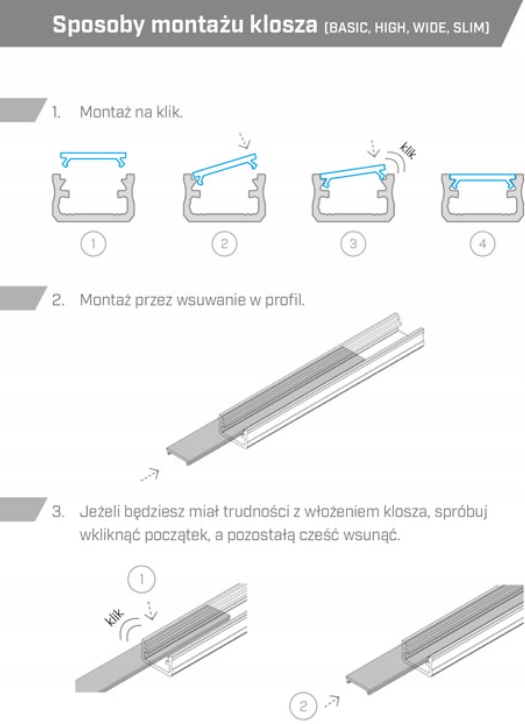 Sposoby montażu klosza (BASIC, HIGH, WIDE, SLIM)

1. Montaż na klik.

klik

1 2 3 4

2. Montaż przez wsuwanie w profil.

3. Jeżeli będziesz miał trudności z włożeniem klosza, spróbuj wkliknąć początek, a pozostałą cześć wsunąć.

1

klik

2