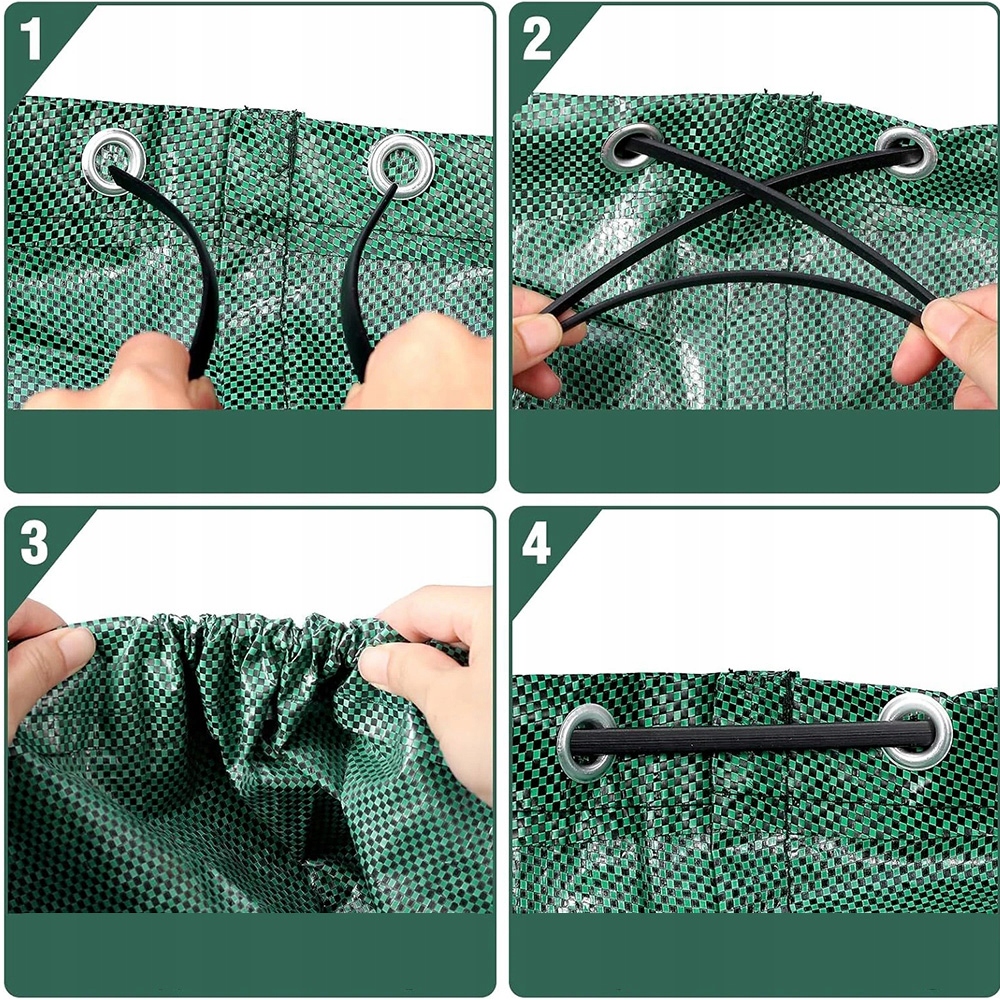 1

2

3

4