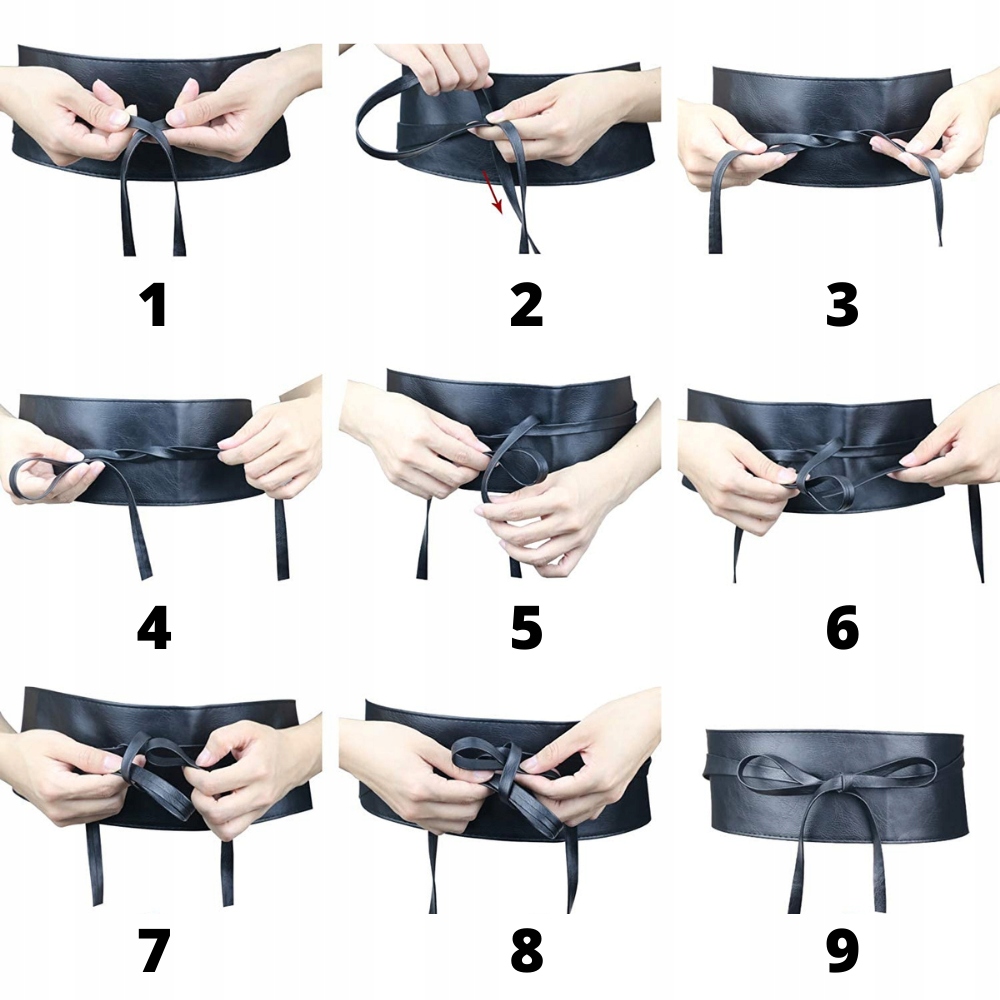 1

2

3

4

5

6

7

8

9