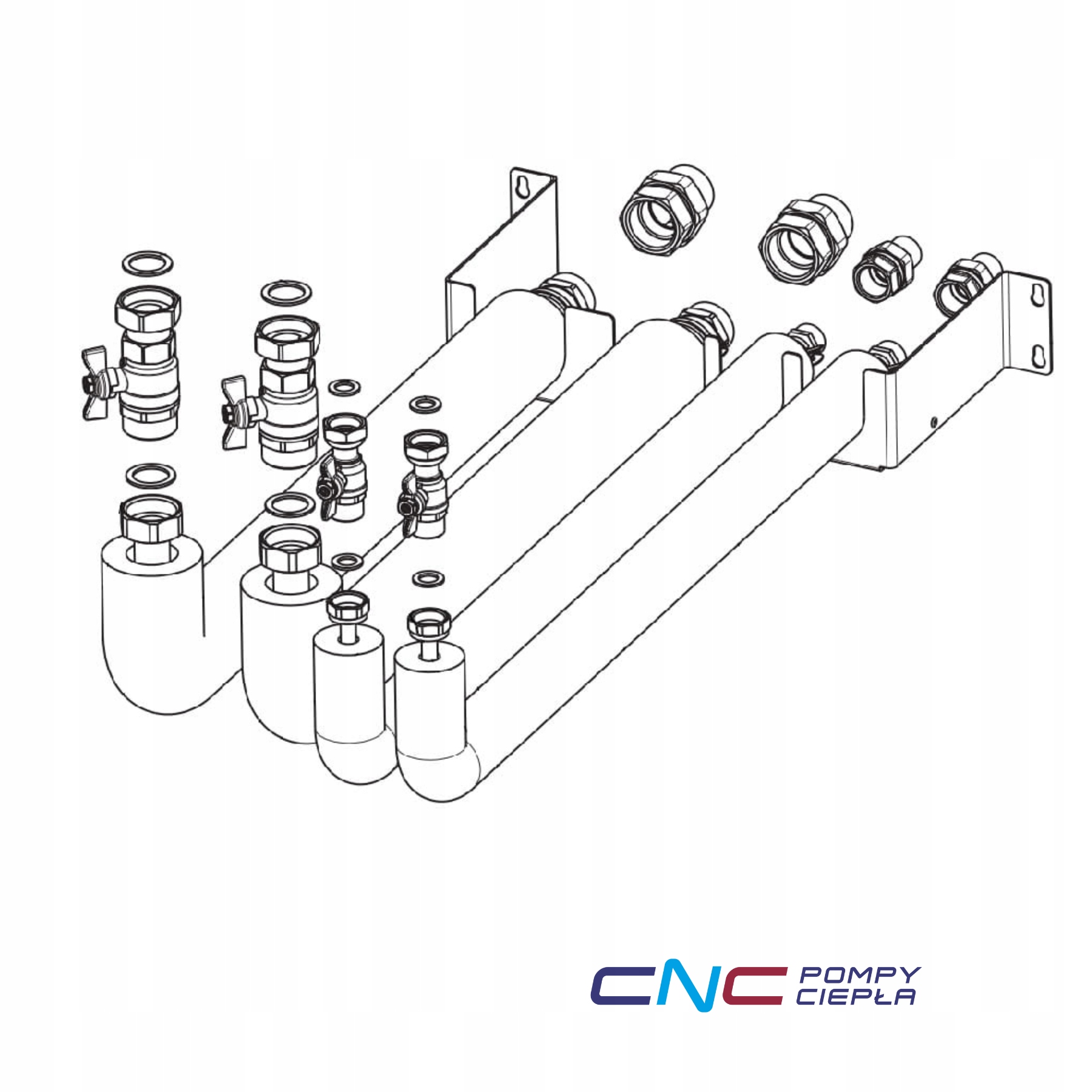 CNC POMPY CIEPŁA