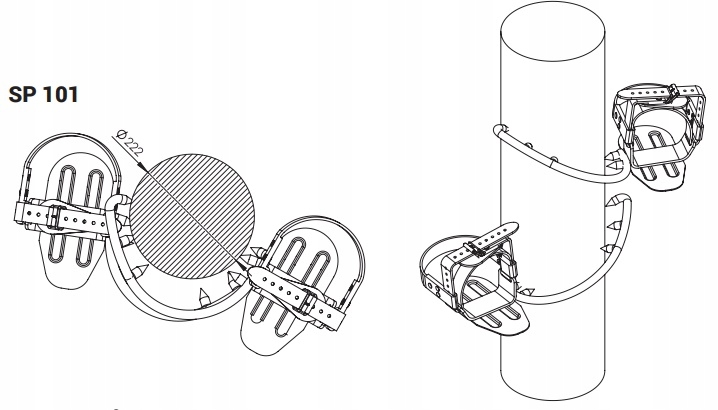 SP 101

Ø 222