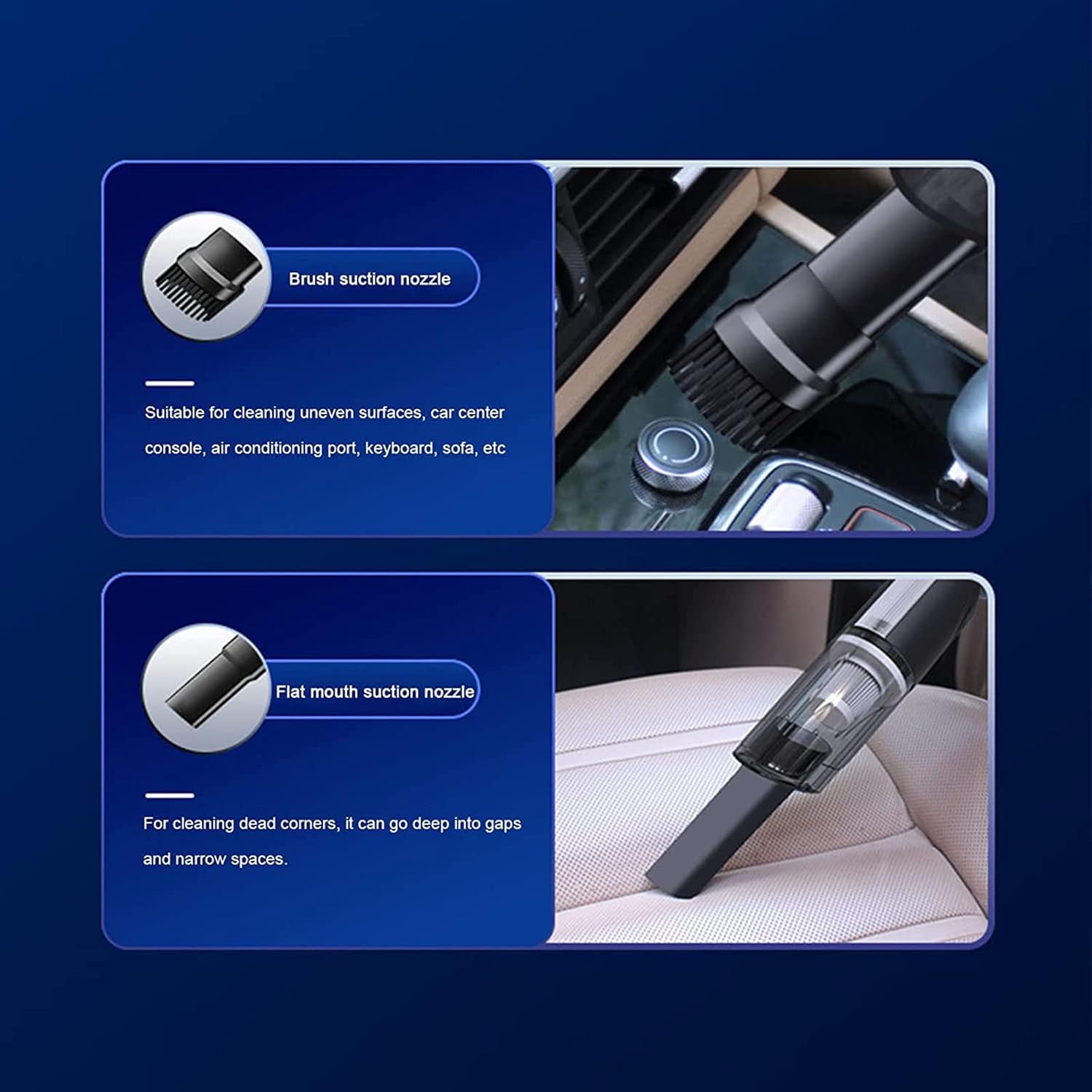 Brush suction nozzle

Suitable for cleaning uneven surfaces, car center console, air conditioning port, keyboard, sofa, etc

Flat mouth suction nozzle

For cleaning dead corners, it can go deep into gaps and narrow spaces.