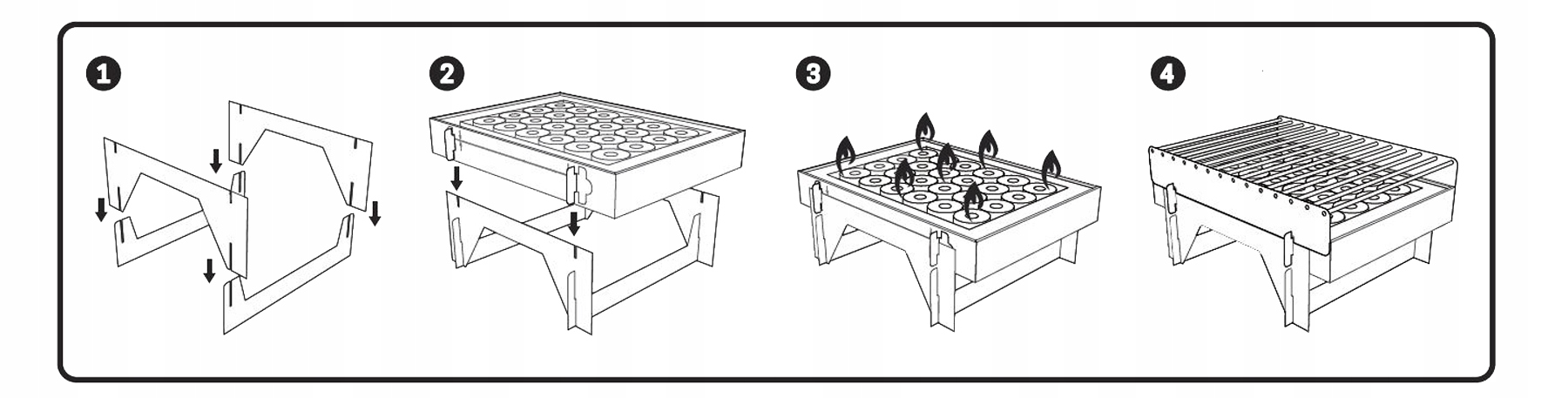 1

2

3

4