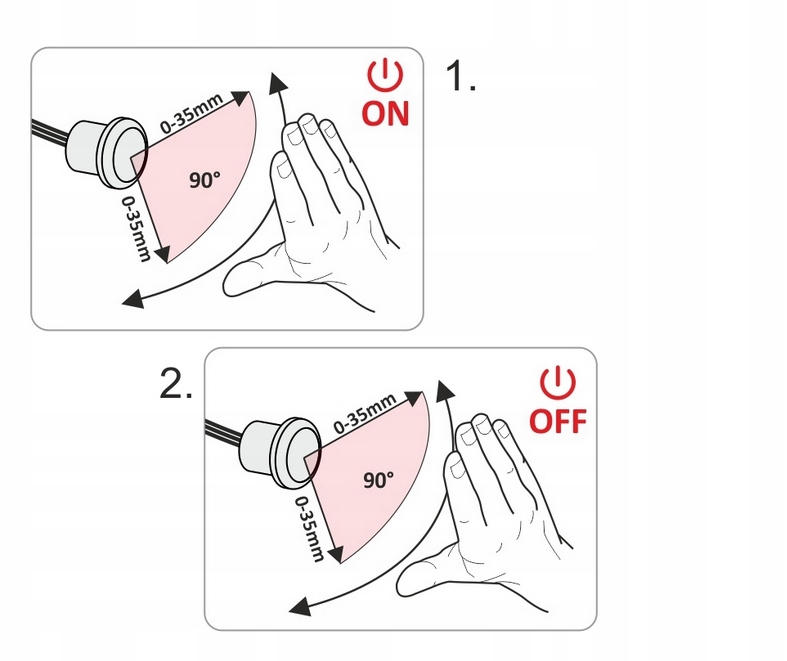 0-35mm
90°
0-35mm
ON
1.

2.
0-35mm
90°
0-35mm
OFF