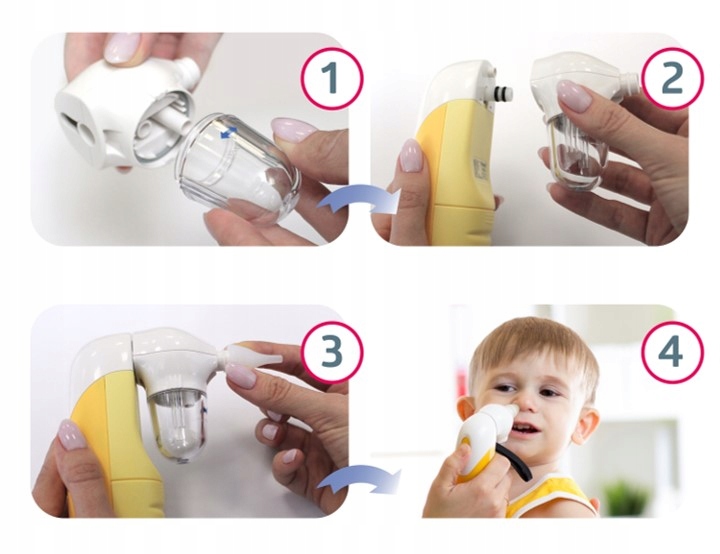 1

2

3

4