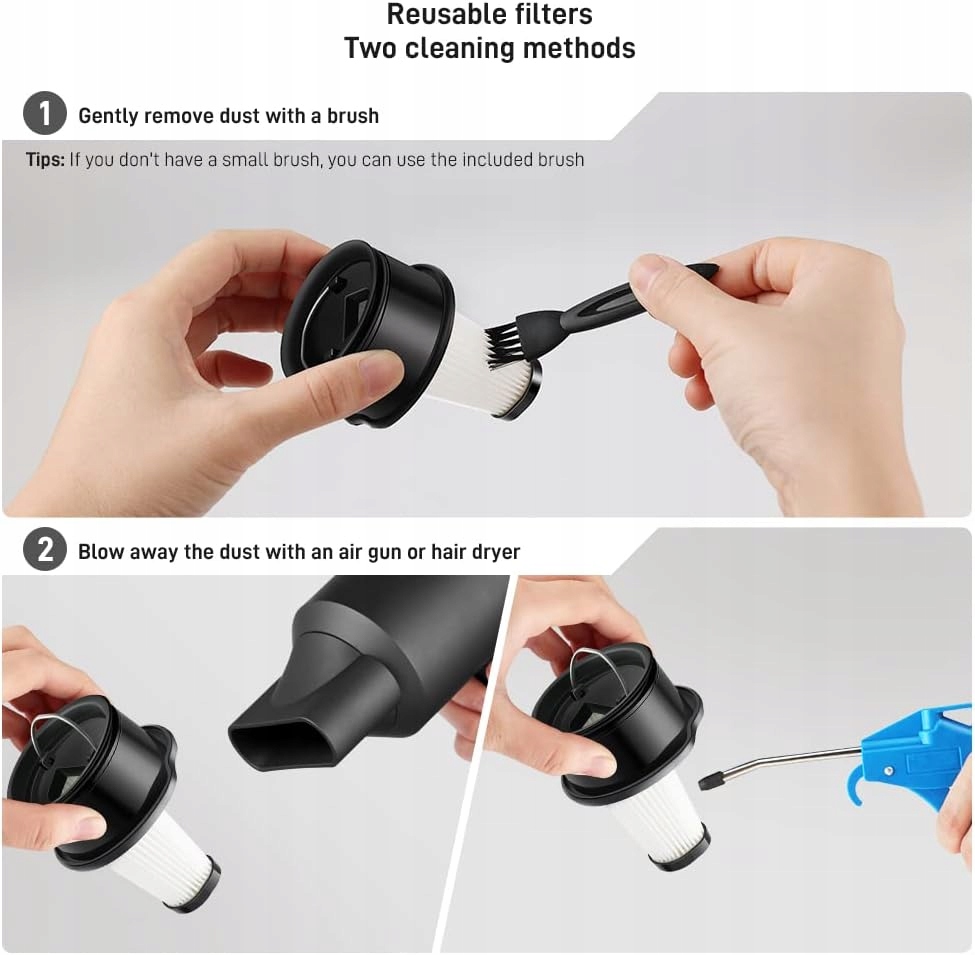 Reusable filters
Two cleaning methods

1 Gently remove dust with a brush

Tips: If you don't have a small brush, you can use the included brush

2 Blow away the dust with an air gun or hair dryer