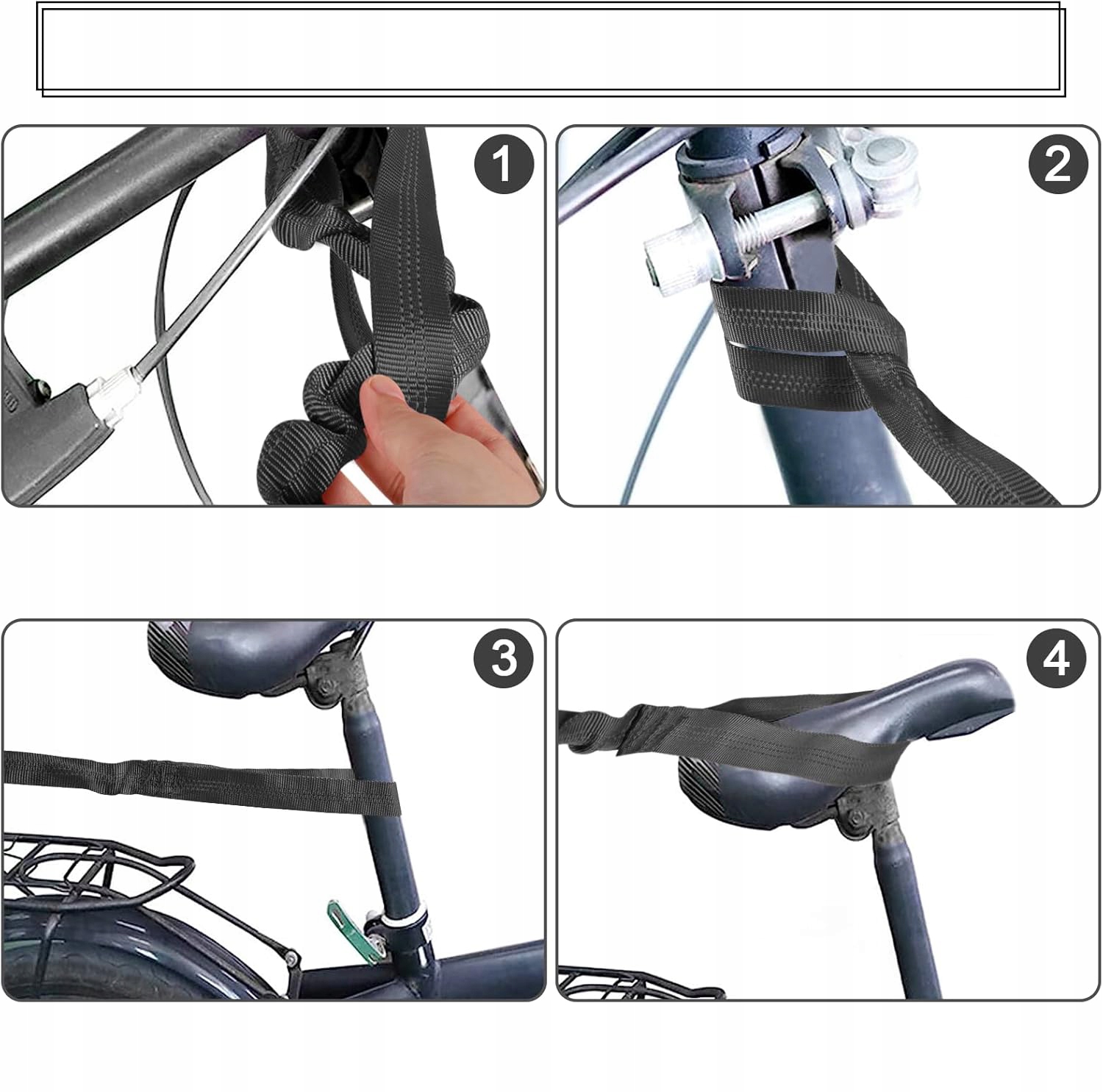 1

2

3

4