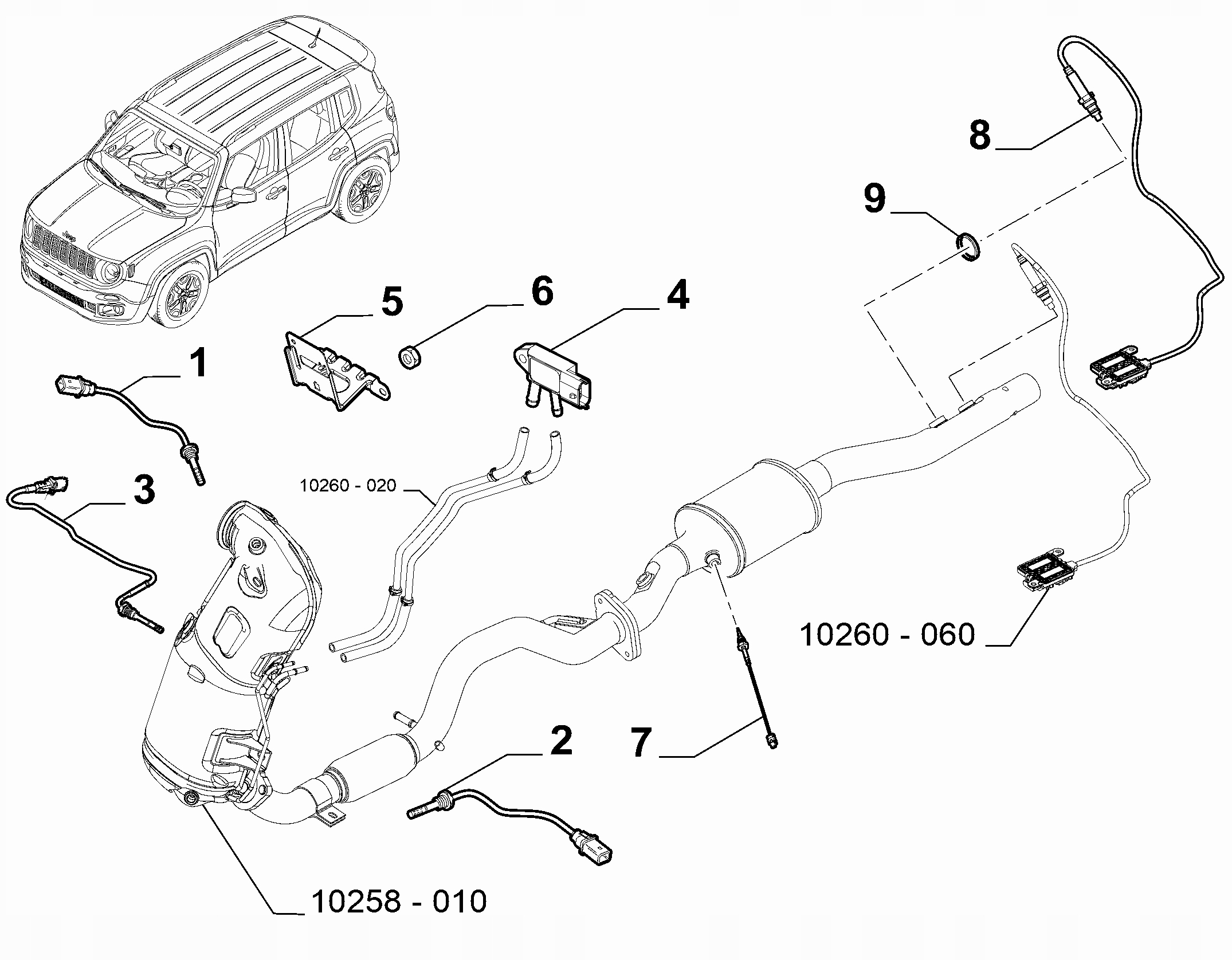 Jeep

8

9

5

6

4

1

3

10260 - 020

10260 - 060

2

7

10258 - 010