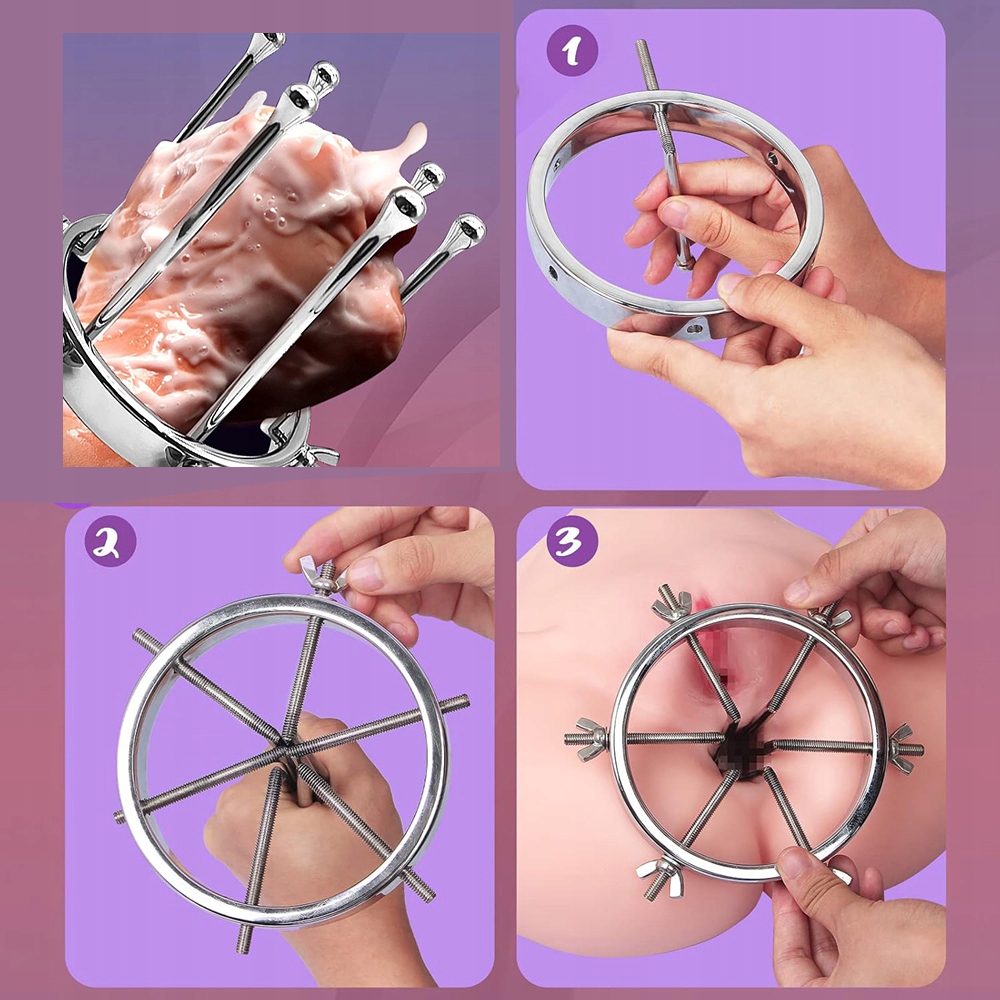 1

2

3