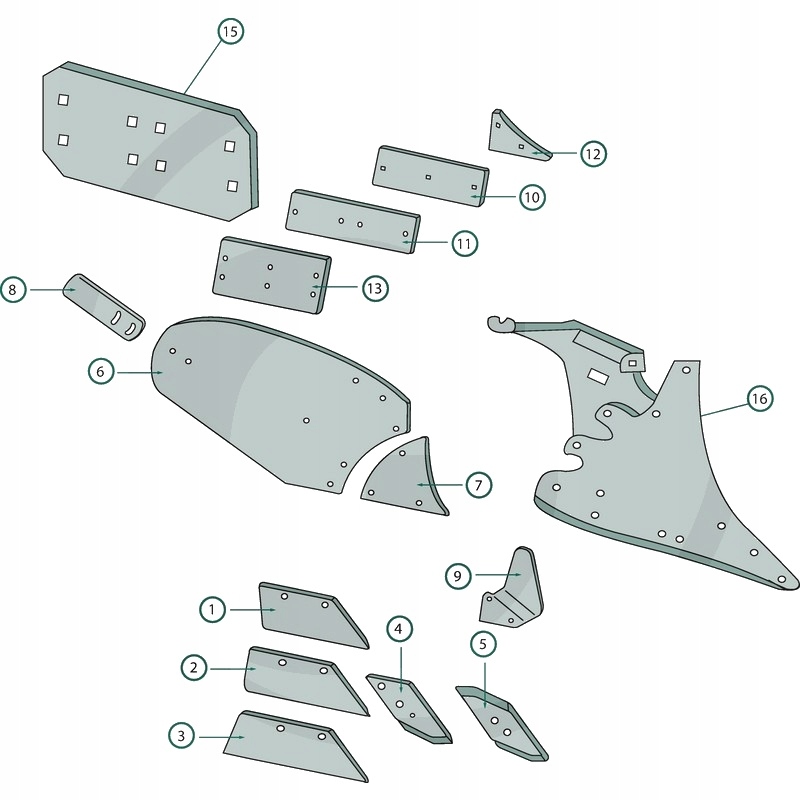 15
12
10
11
13
8
6
16
7
9
1
4
5
2
3