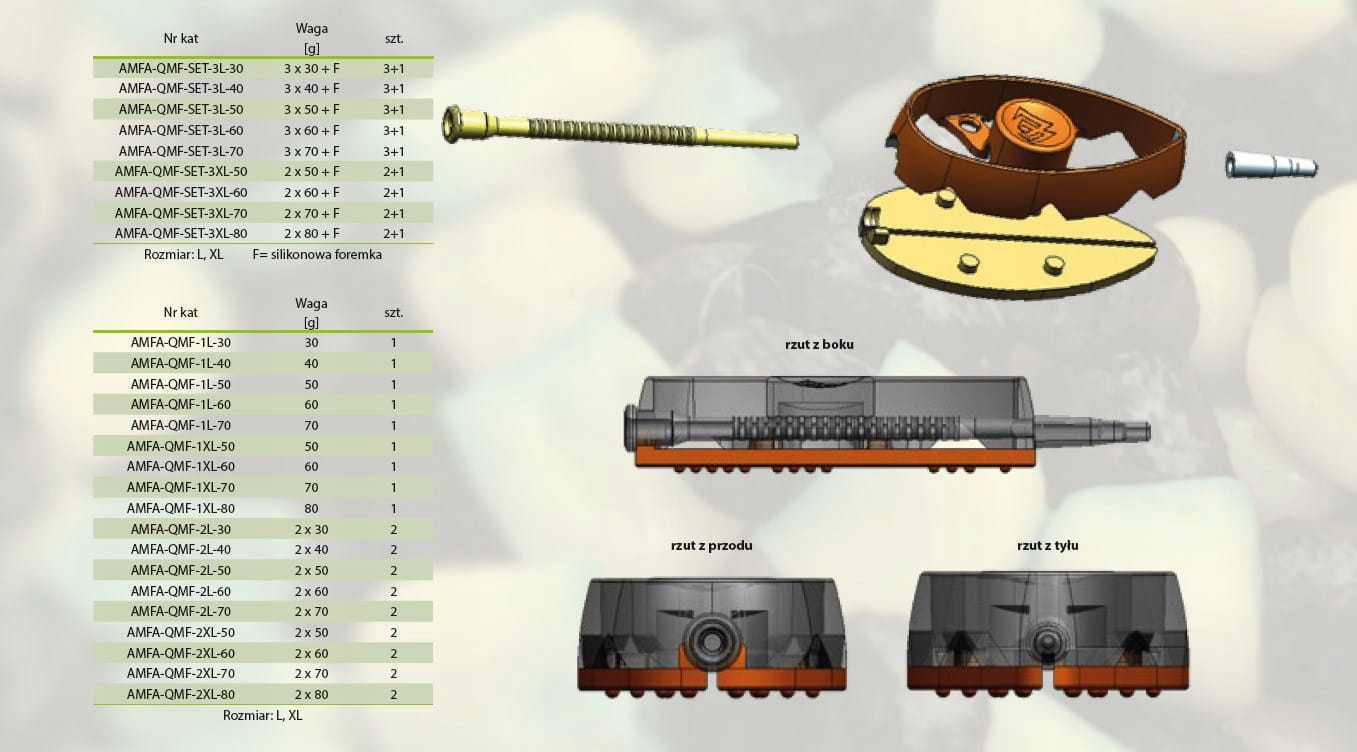 | Nr kat | Waga [g] | szt. |
|---|---|---|
| AMFA-QMF-SET-3L-30 | 3 x 30 + F | 3+1 |
| AMFA-QMF-SET-3L-40 | 3 x 40 + F | 3+1 |
| AMFA-QMF-SET-3L-50 | 3 x 50 + F | 3+1 |
| AMFA-QMF-SET-3L-60 | 3 x 60 + F | 3+1 |
| AMFA-QMF-SET-3L-70 | 3 x 70 + F | 3+1 |
| AMFA-QMF-SET-3XL-50 | 2 x 50 + F | 2+1 |
| AMFA-QMF-SET-3XL-60 | 2 x 60 + F | 2+1 |
| AMFA-QMF-SET-3XL-70 | 2 x 70 + F | 2+1 |
| AMFA-QMF-SET-3XL-80 | 2 x 80 + F | 2+1 |

Rozmiar: L, XL F= silikonowa foremka

| Nr kat | Waga [g] | szt. |
|---|---|---|
| AMFA-QMF-1L-30 | 30 | 1 |
| AMFA-QMF-1L-40 | 40 | 1 |
| AMFA-QMF-1L-50 | 50 | 1 |
| AMFA-QMF-1L-60 | 60 | 1 |
| AMFA-QMF-1L-70 | 70 | 1 |
| AMFA-QMF-1XL-50 | 50 | 1 |
| AMFA-QMF-1XL-60 | 60 | 1 |
| AMFA-QMF-1XL-70 | 70 | 1 |
| AMFA-QMF-1XL-80 | 80 | 1 |
| AMFA-QMF-2L-30 | 2 x 30 | 2 |
| AMFA-QMF-2L-40 | 2 x 40 | 2 |
| AMFA-QMF-2L-50 | 2 x 50 | 2 |
| AMFA-QMF-2L-60 | 2 x 60 | 2 |
| AMFA-QMF-2L-70 | 2 x 70 | 2 |
| AMFA-QMF-2XL-50 | 2 x 50 | 2 |
| AMFA-QMF-2XL-60 | 2 x 60 | 2 |
| AMFA-QMF-2XL-70 | 2 x 70 | 2 |
| AMFA-QMF-2XL-80 | 2 x 80 | 2 |

Rozmiar: L, XL

rzut z boku

rzut z przodu

rzut z tyłu