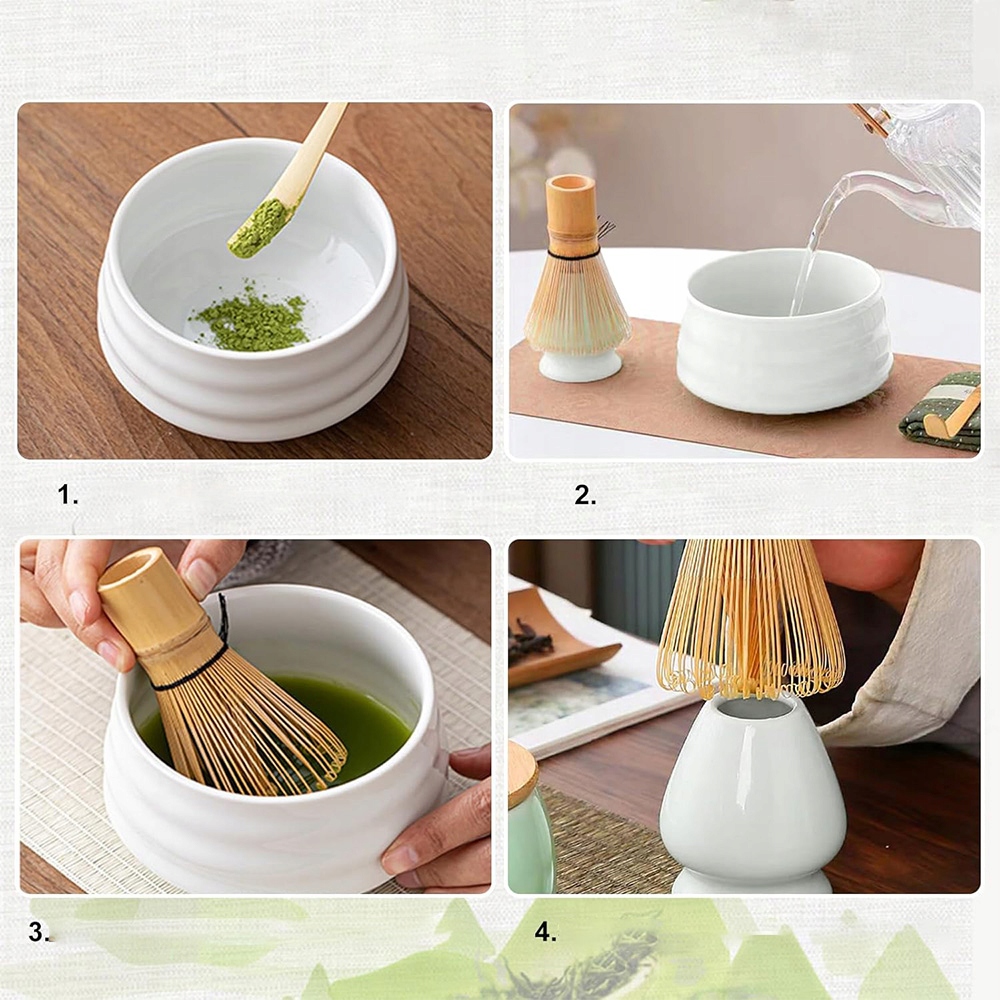 1.

2.

3.

4.