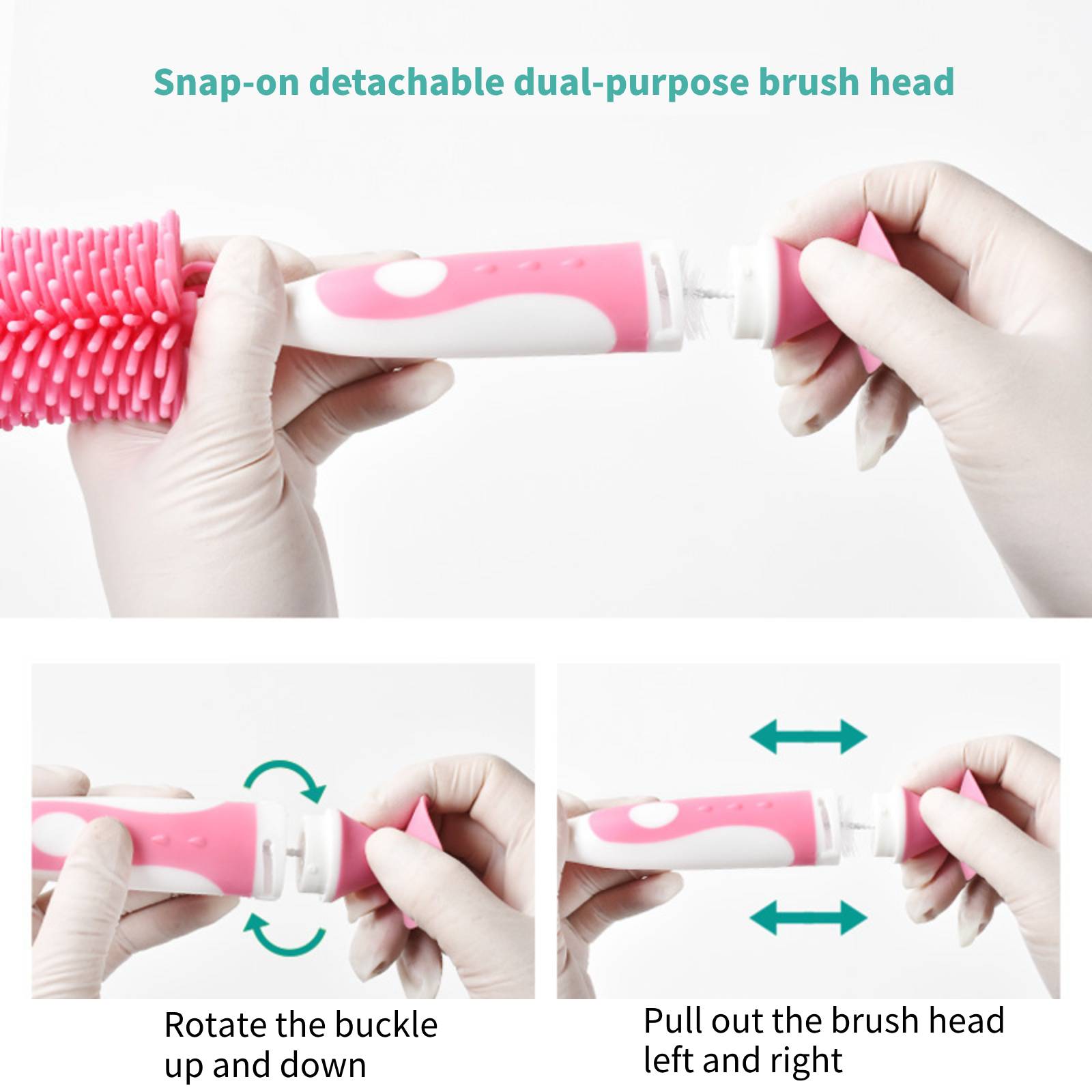 Snap-on detachable dual-purpose brush head

Rotate the buckle up and down

Pull out the brush head left and right