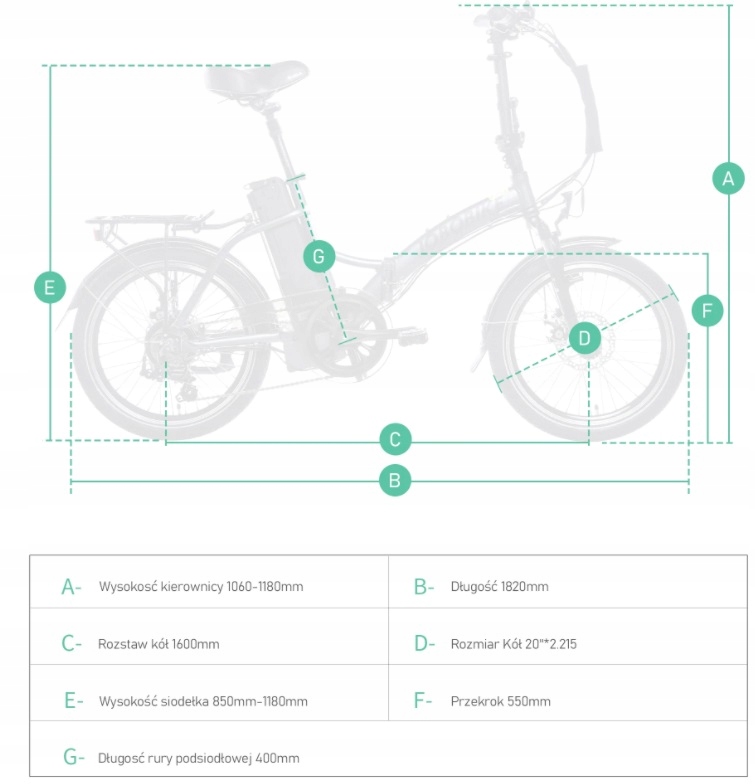 A

G

E

F

D

C

B

| A- Wysokość kierownicy 1060-1180mm | B- Długość 1820mm |
|---|---|
| C- Rozstaw kół 1600mm | D- Rozmiar Kół 20"*2.215 |
| E- Wysokość siodełka 850mm-1180mm | F- Przekrok 550mm |
| G- Długość rury podsiodłowej 400mm | |