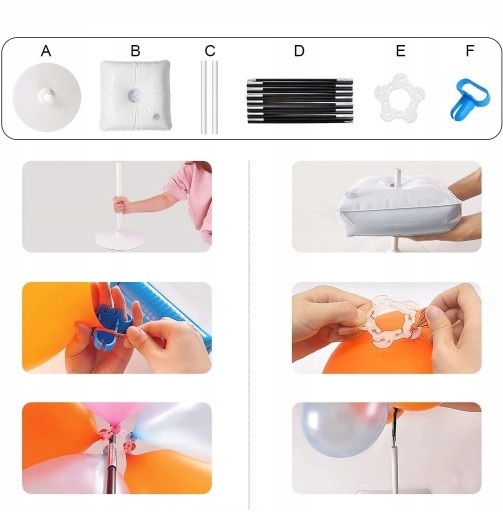 A B C D E F