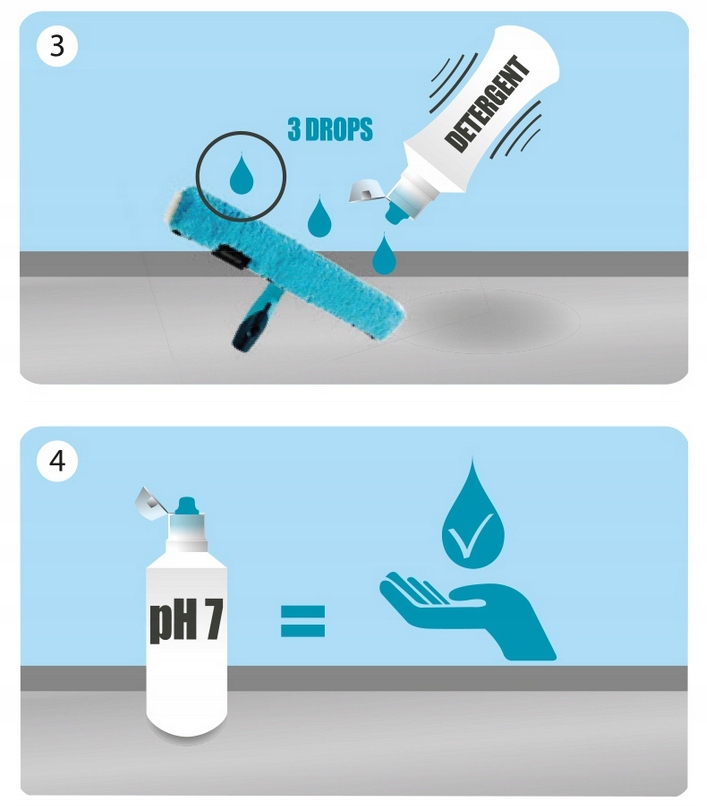 3

3 DROPS

DETERGENT

4

pH 7

=